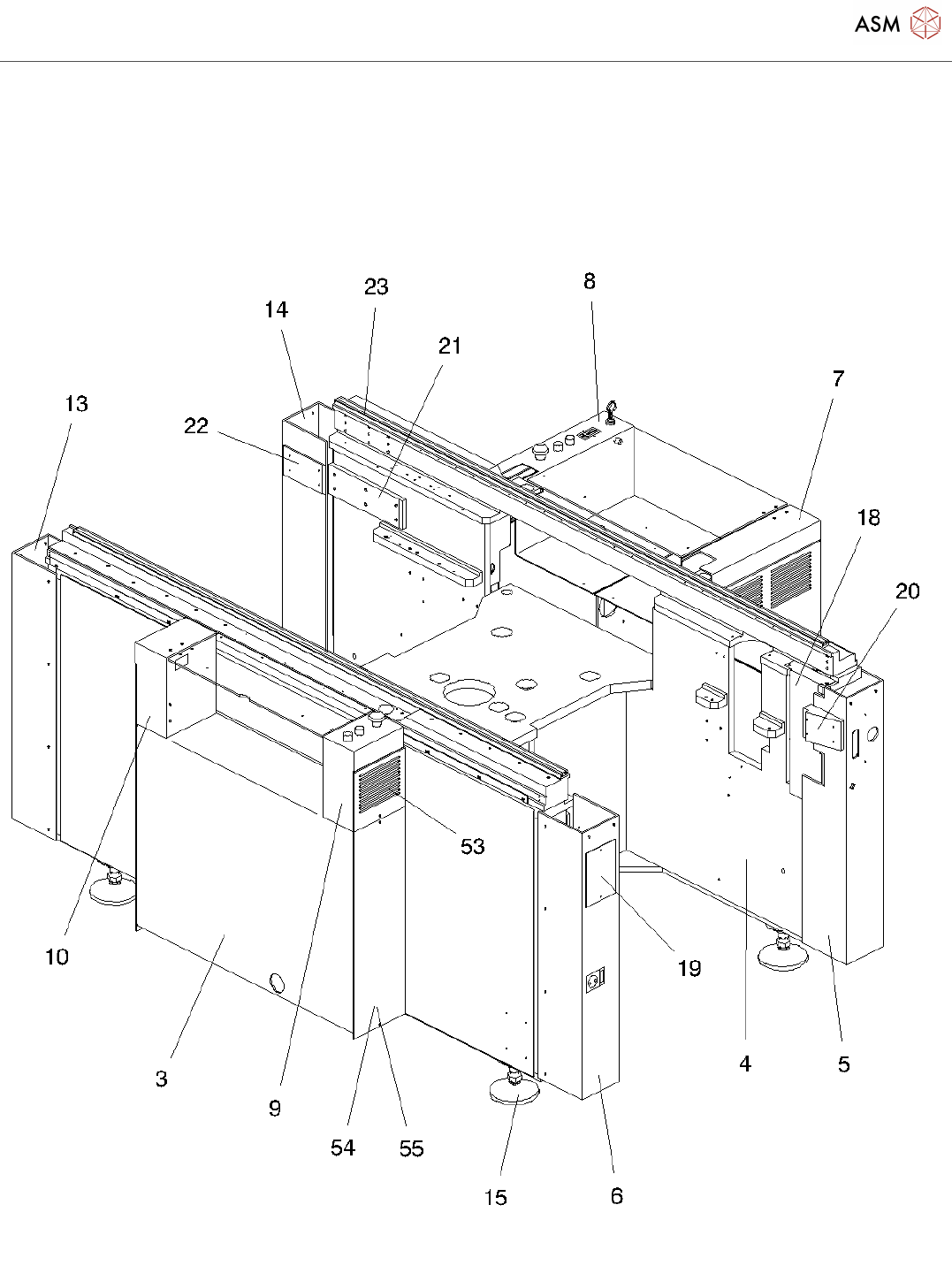 ASM

23
8
14
21
7
13
22
18
20
53
10
19
3
9
4
5
54
55
15
6