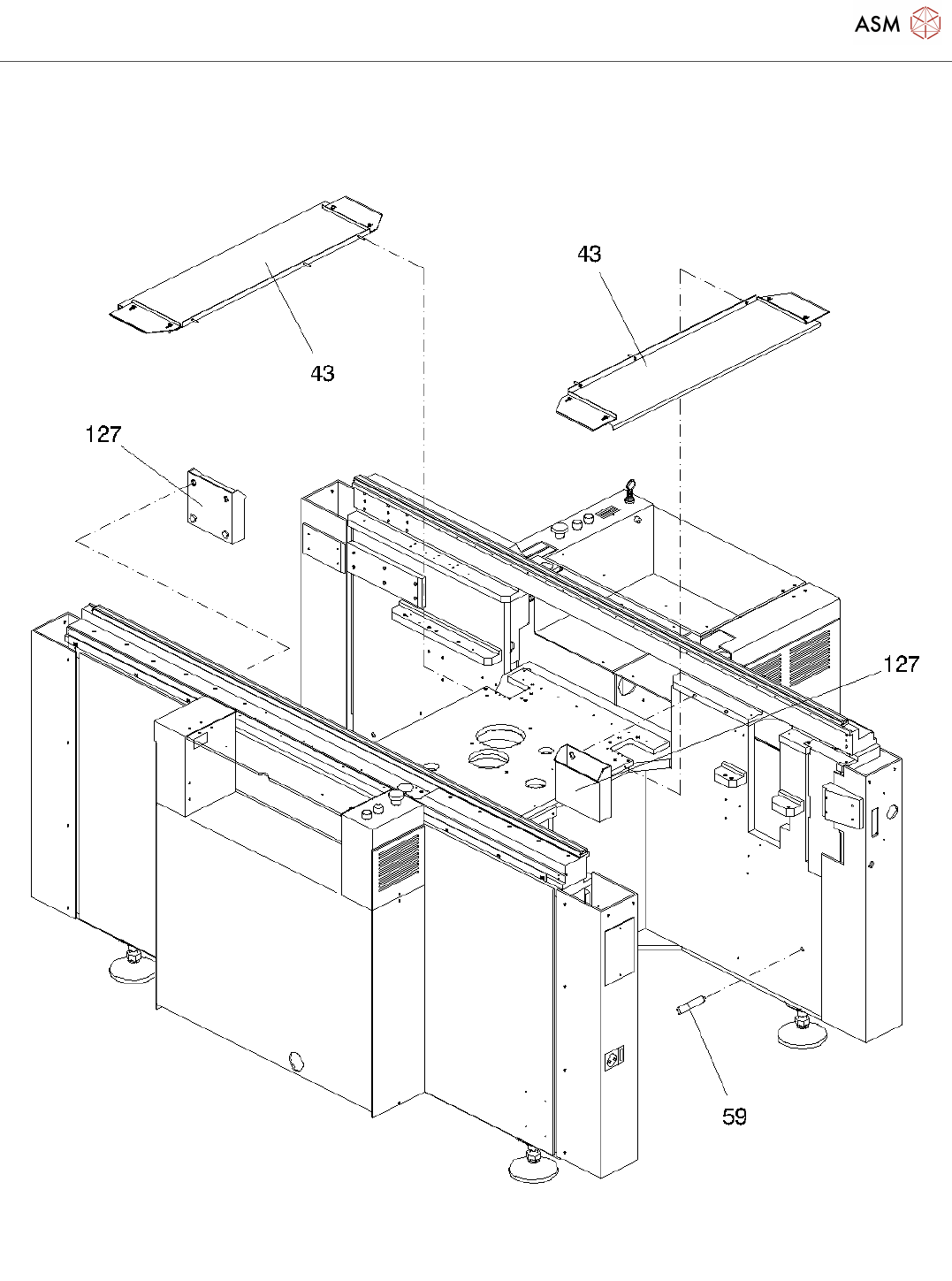 ASM

43

43

127

127

59