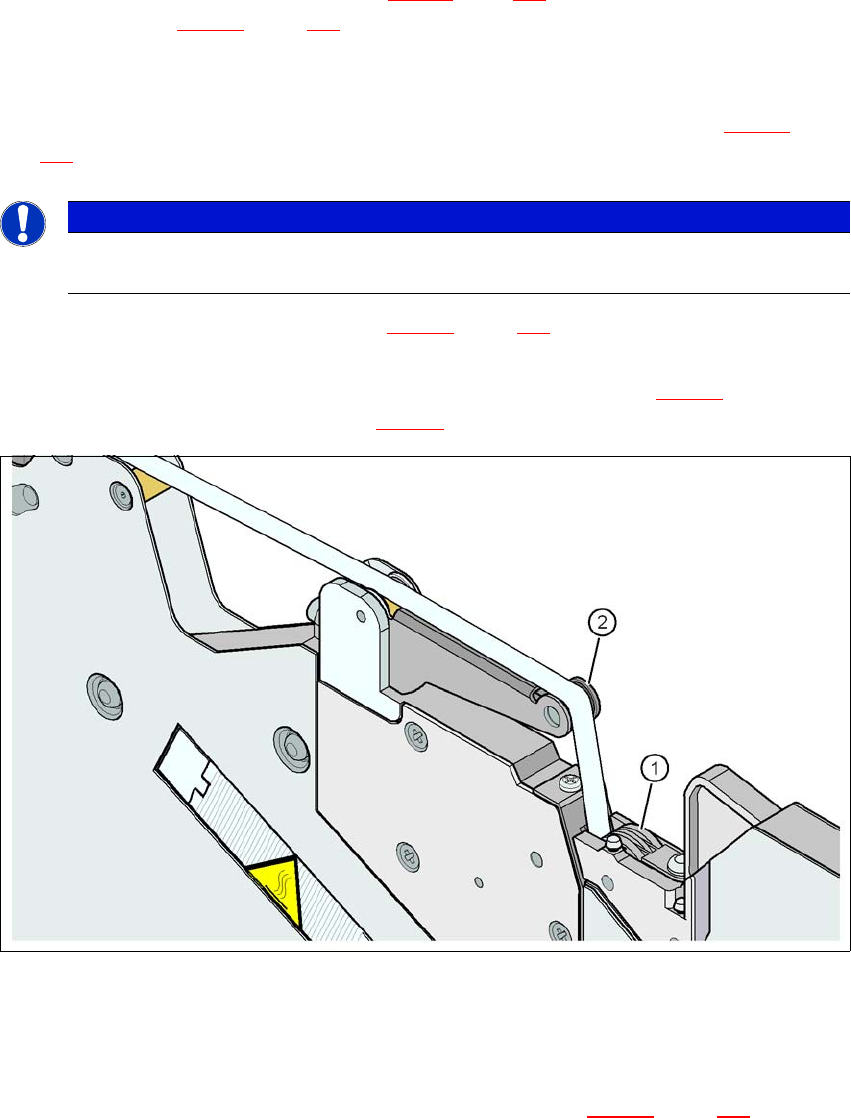 2
1