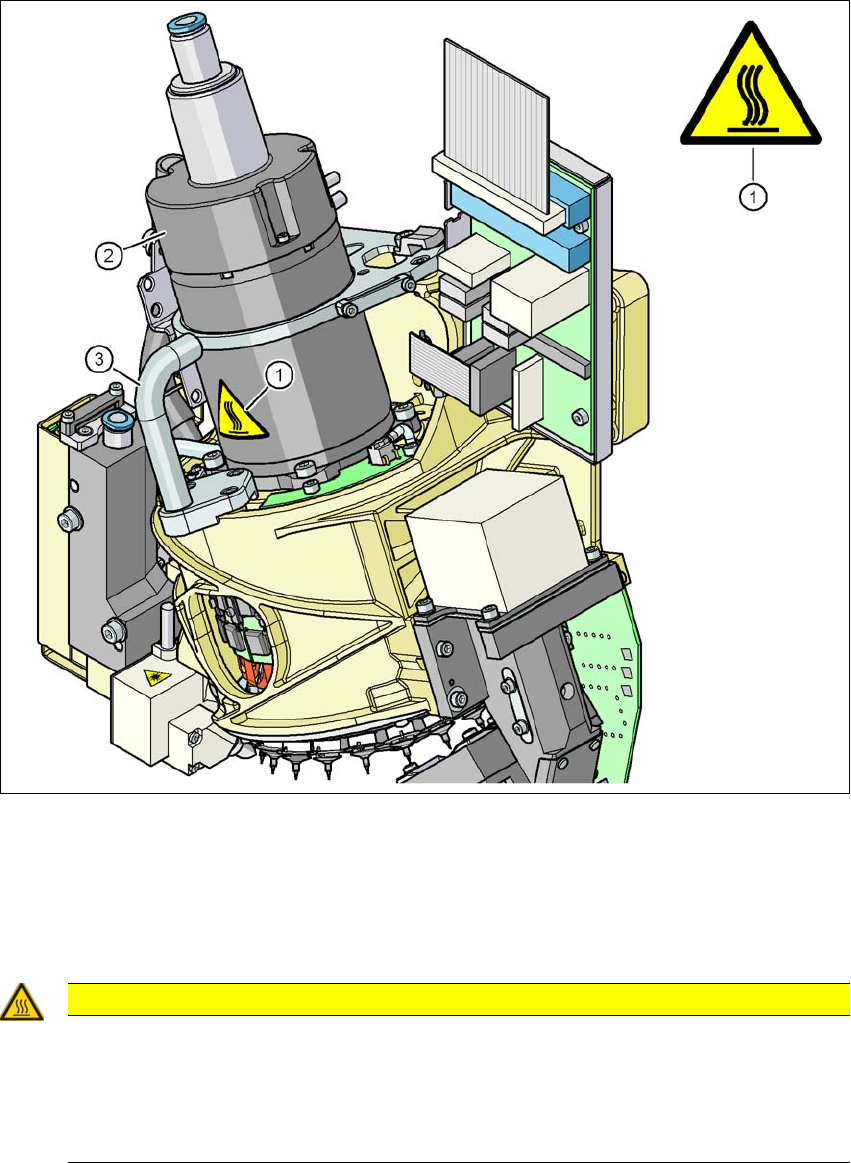 1

2

3

1