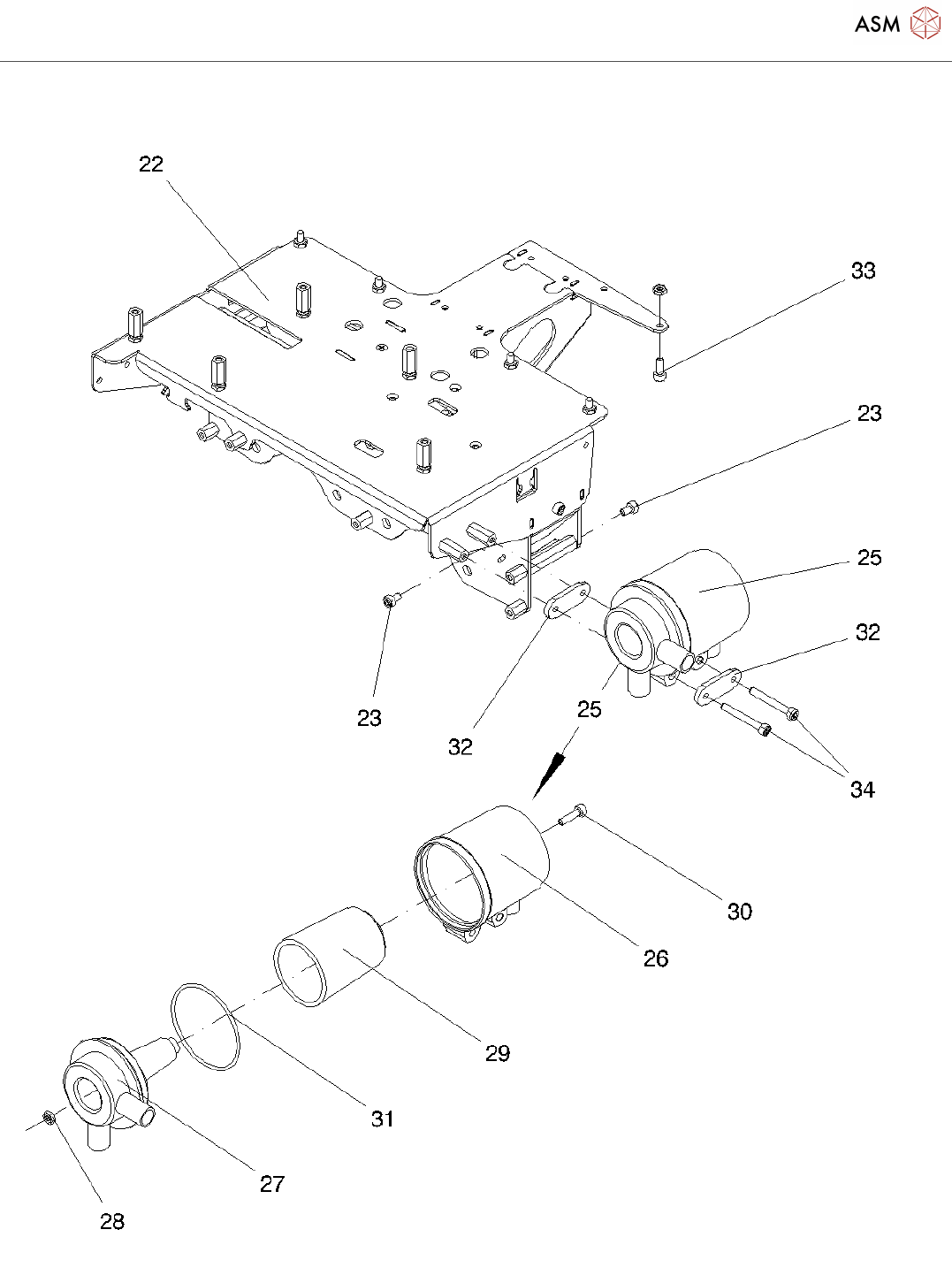 ASM

22
33
23
25
32
23
32
25
34
30
26
29
31
27
28