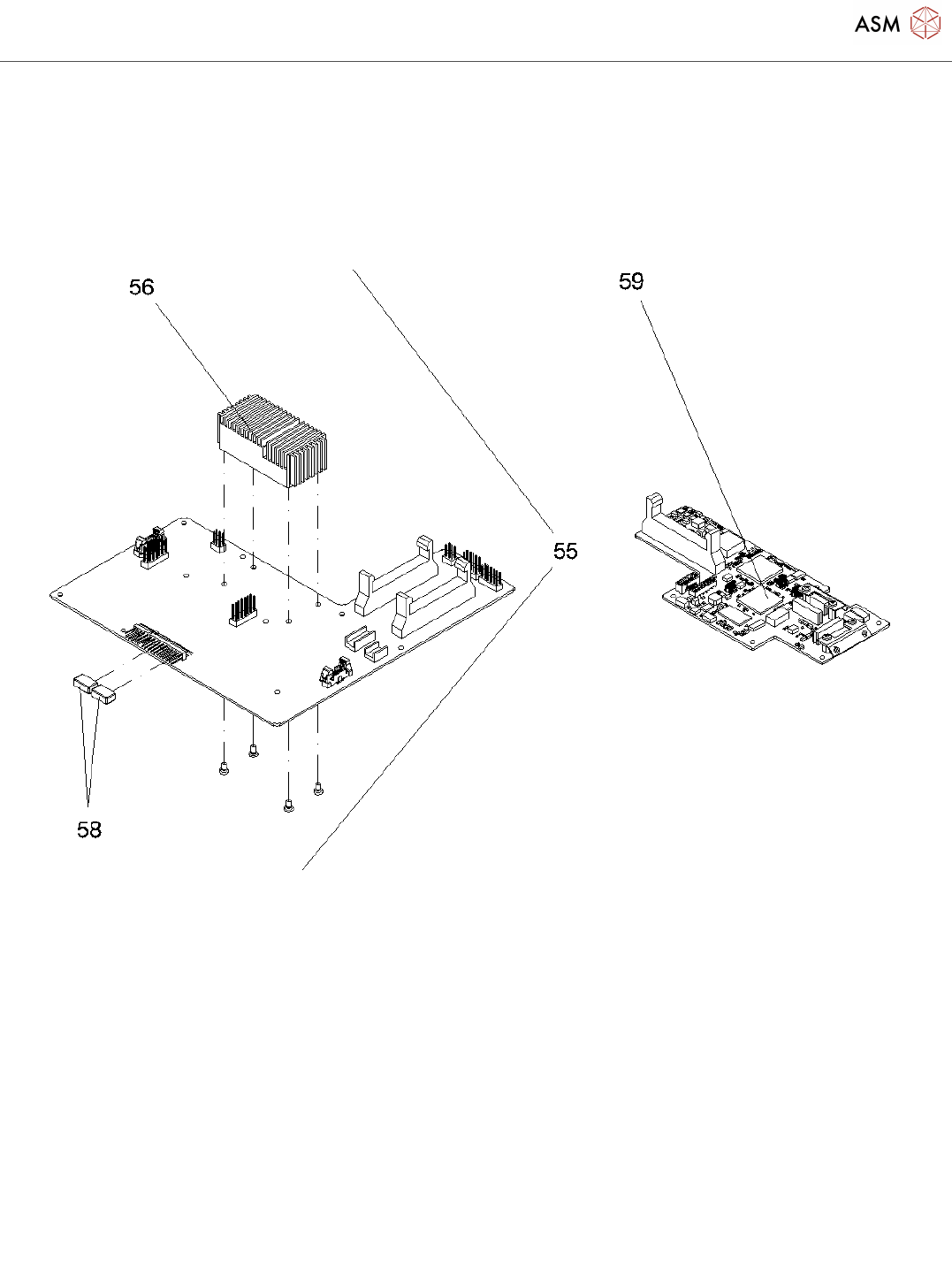 ASM

56

59

55

58