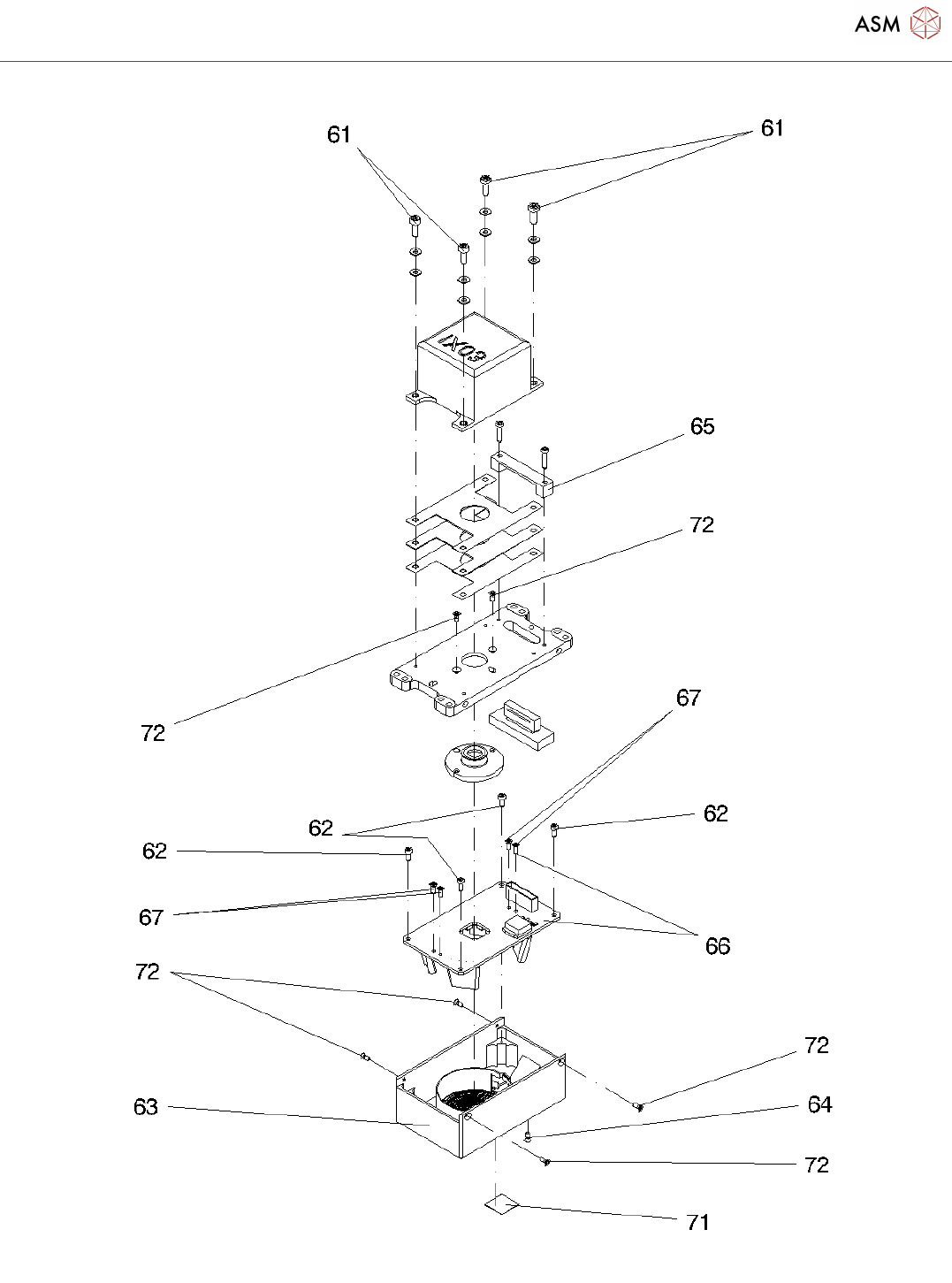 ASM

61
61
IX03
65
72
72
67
62
62
62
67
66
72
72
63
64
72
71