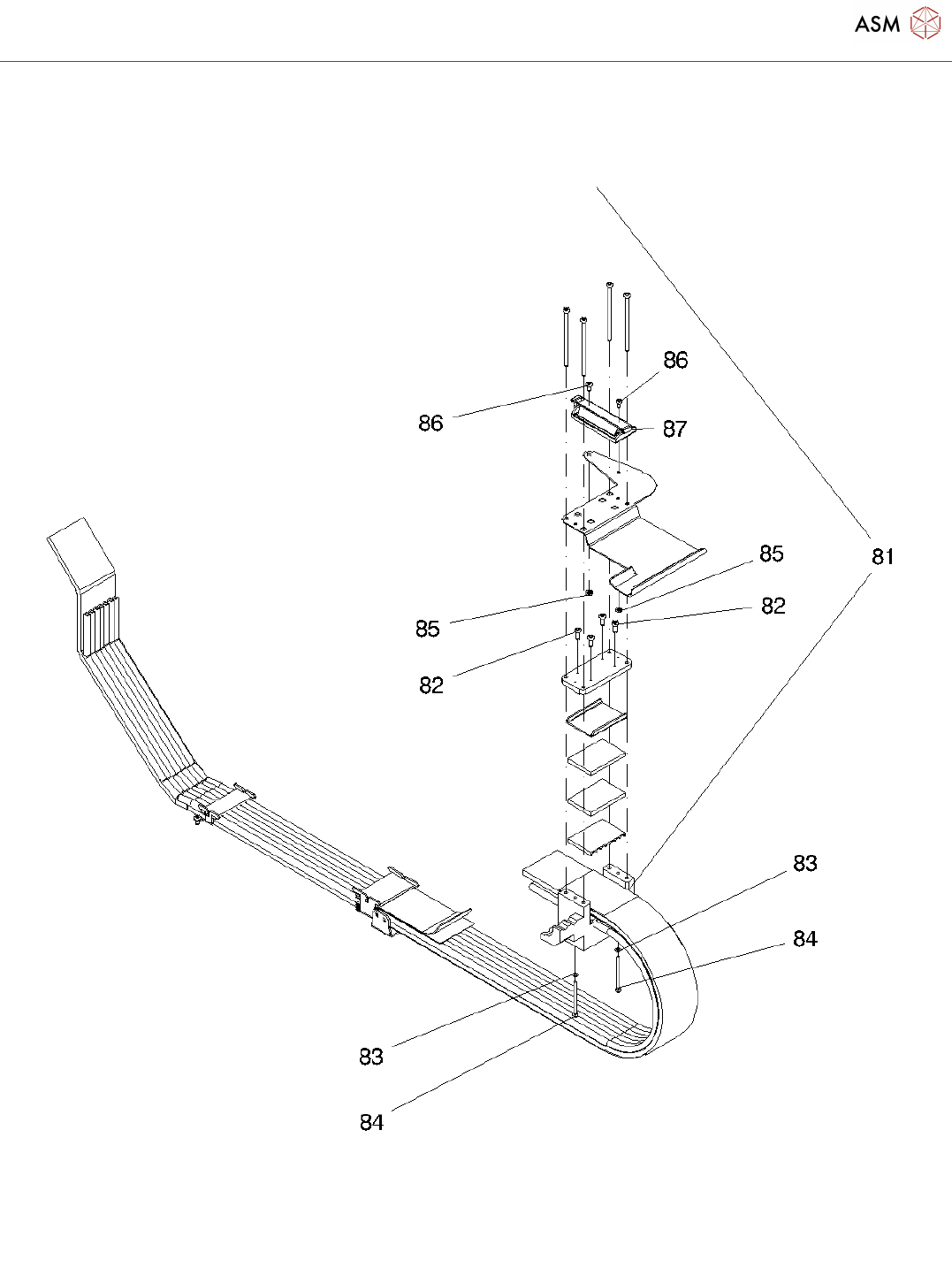 ASM

86
86
87
85
81
85
82
82
83
84
83
84