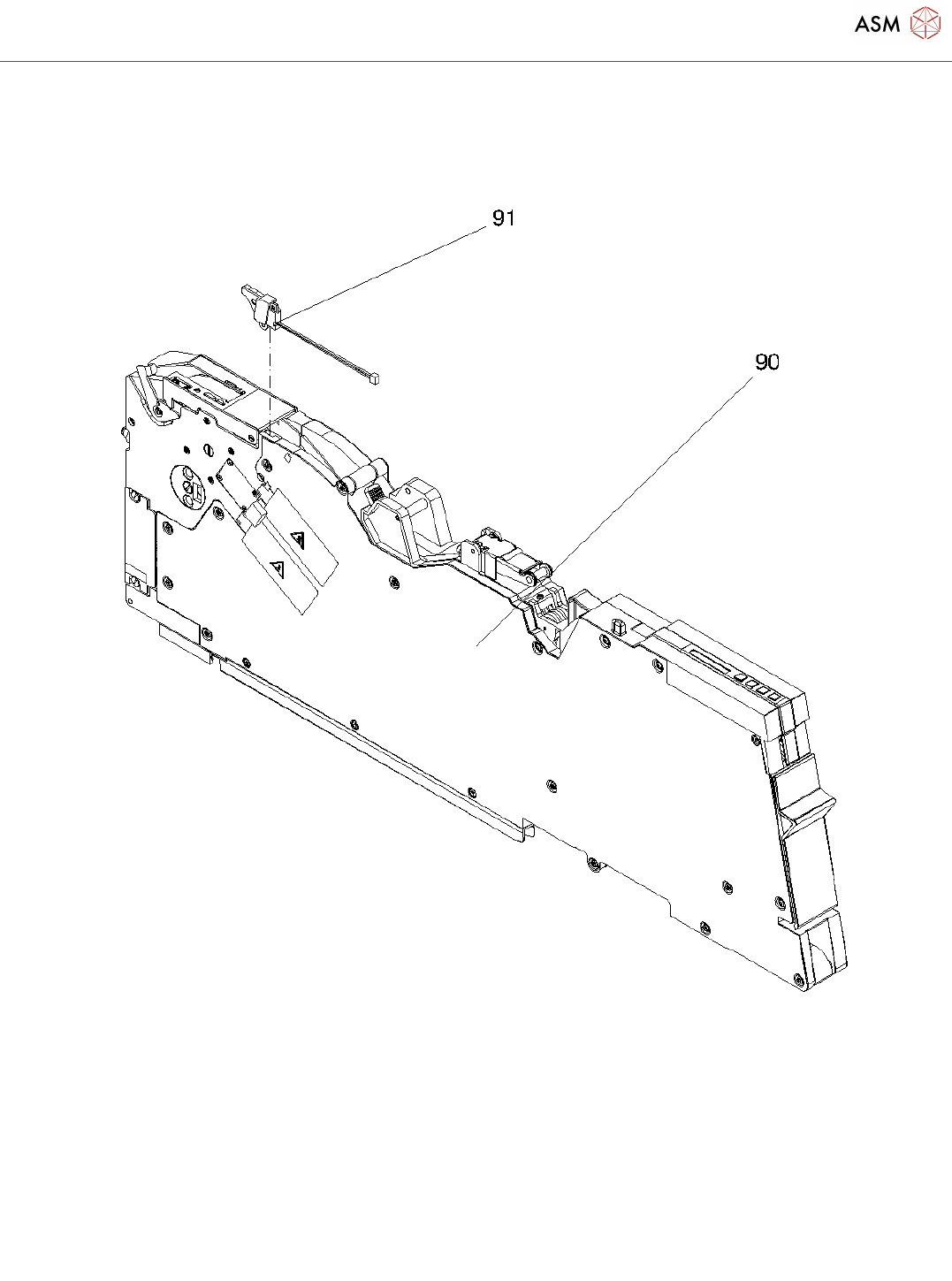 ASM

91

90