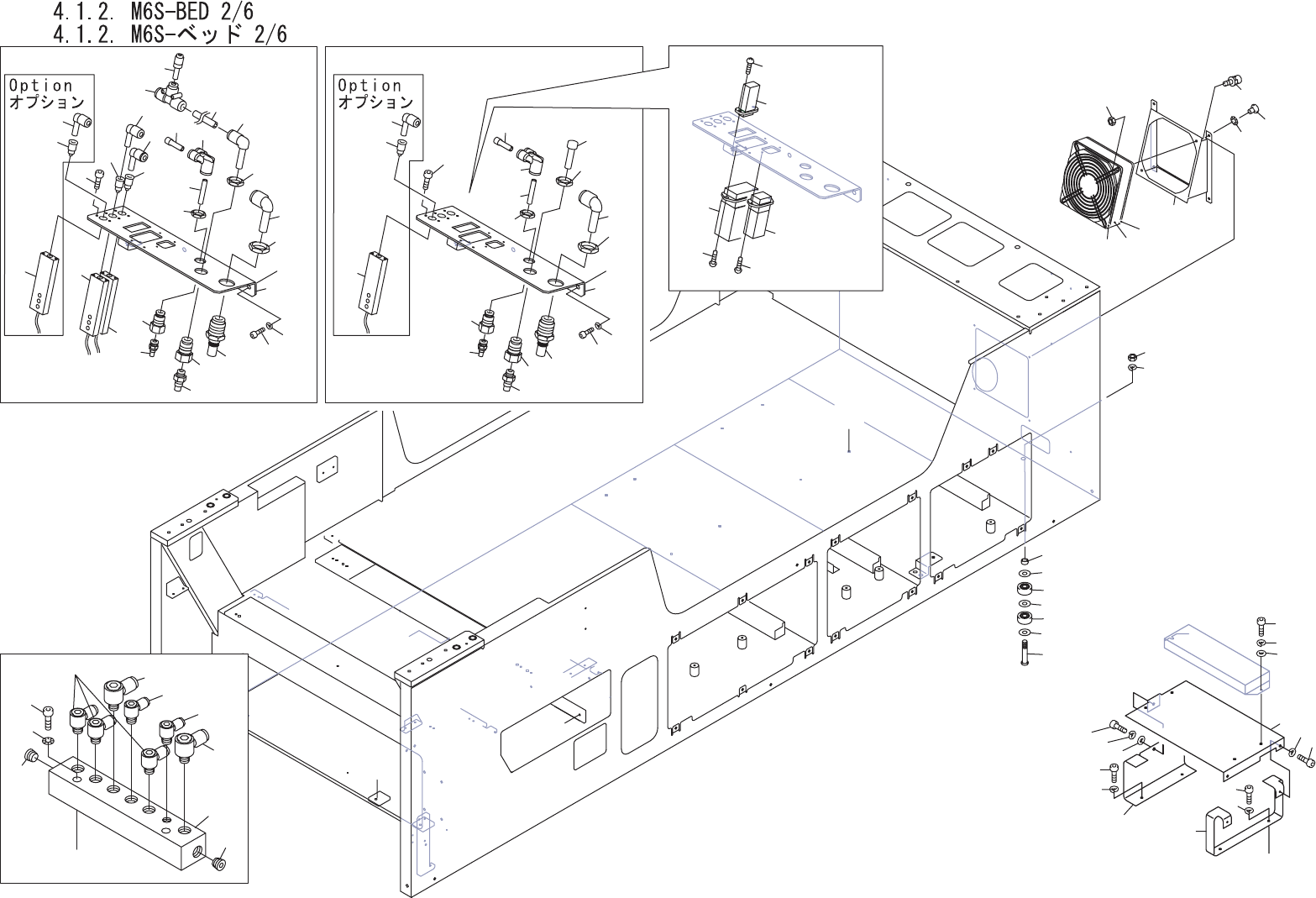 4.1.2. M6S-BED 2/6
4.1.2. M6S-ベッド 2/6

Option
オプション

Option
オプション