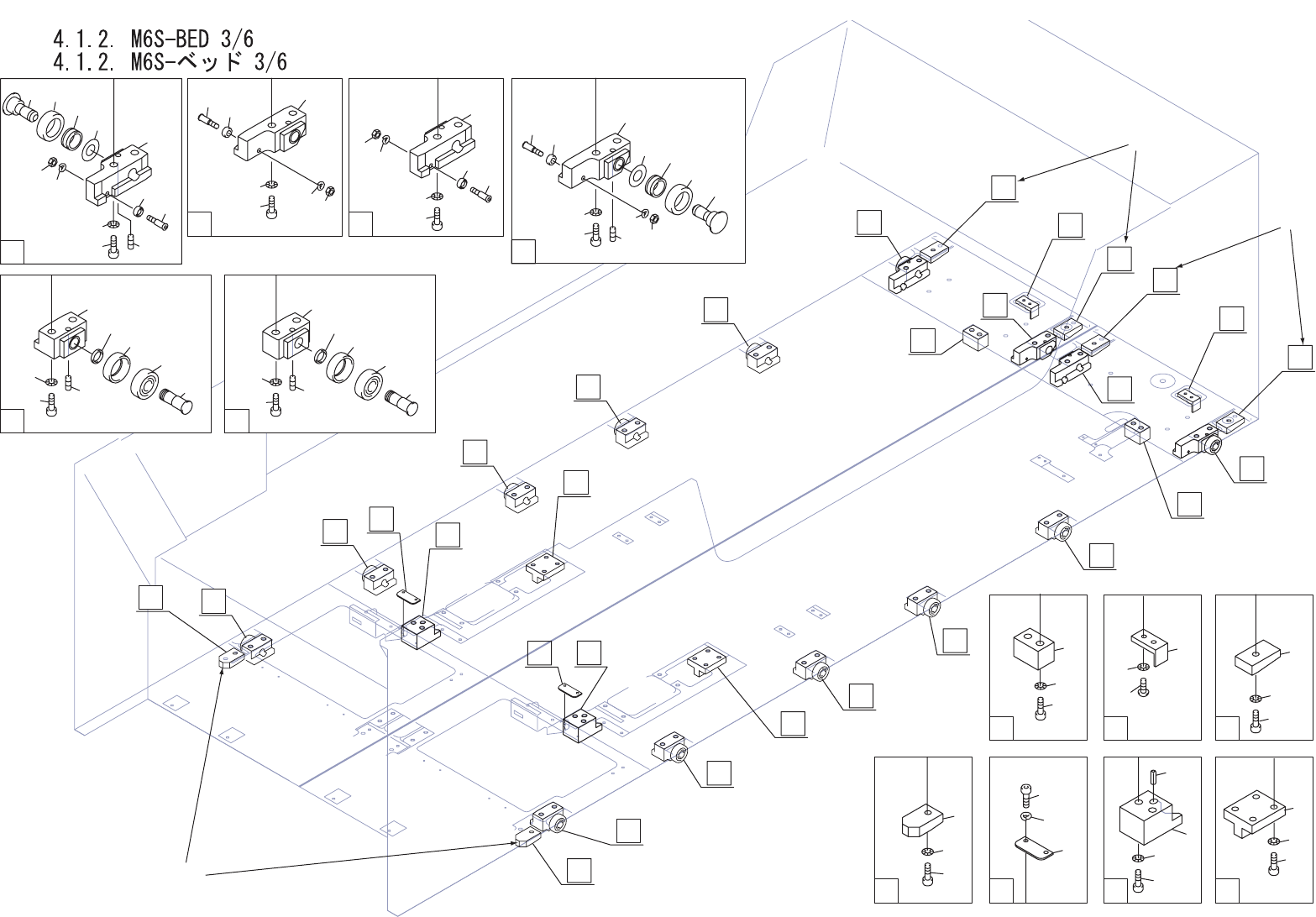 4.1.2. M6S-BED 3/6
4.1.2. M6S-ベッド 3/6