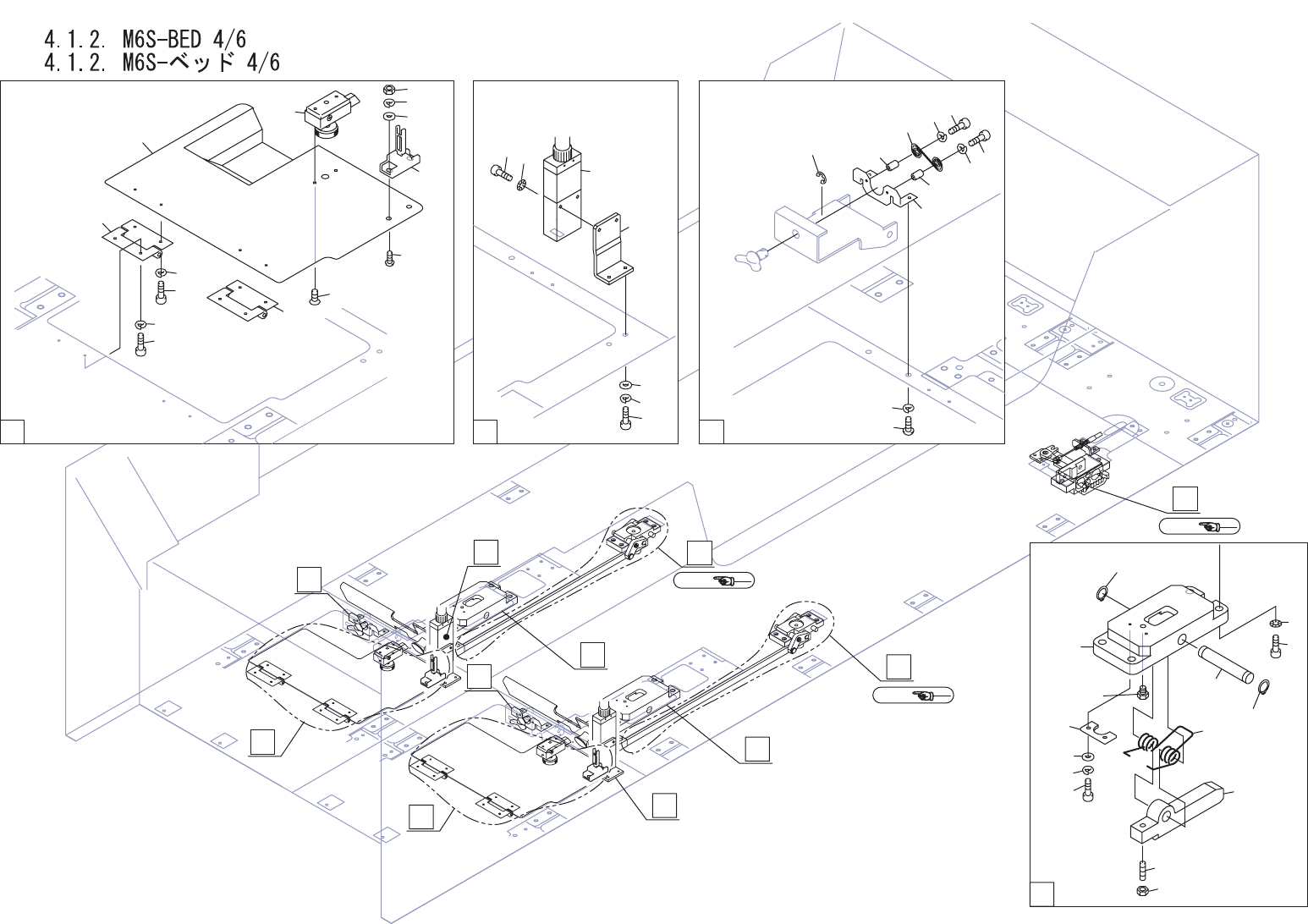 4.1.2. M6S-BED 4/6
4.1.2. M6S-ベッド 4/6