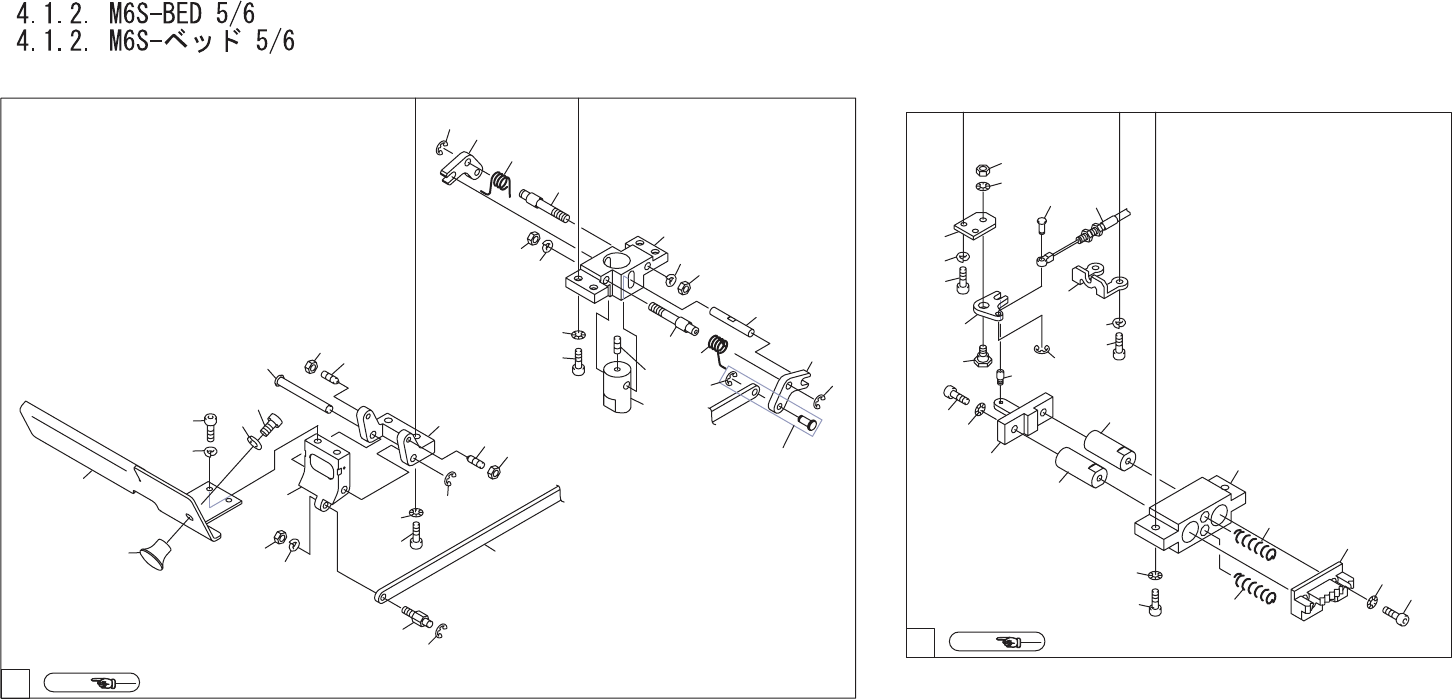 4.1.2. M6S-BED 5/6
4.1.2. M6S-ベッド 5/6