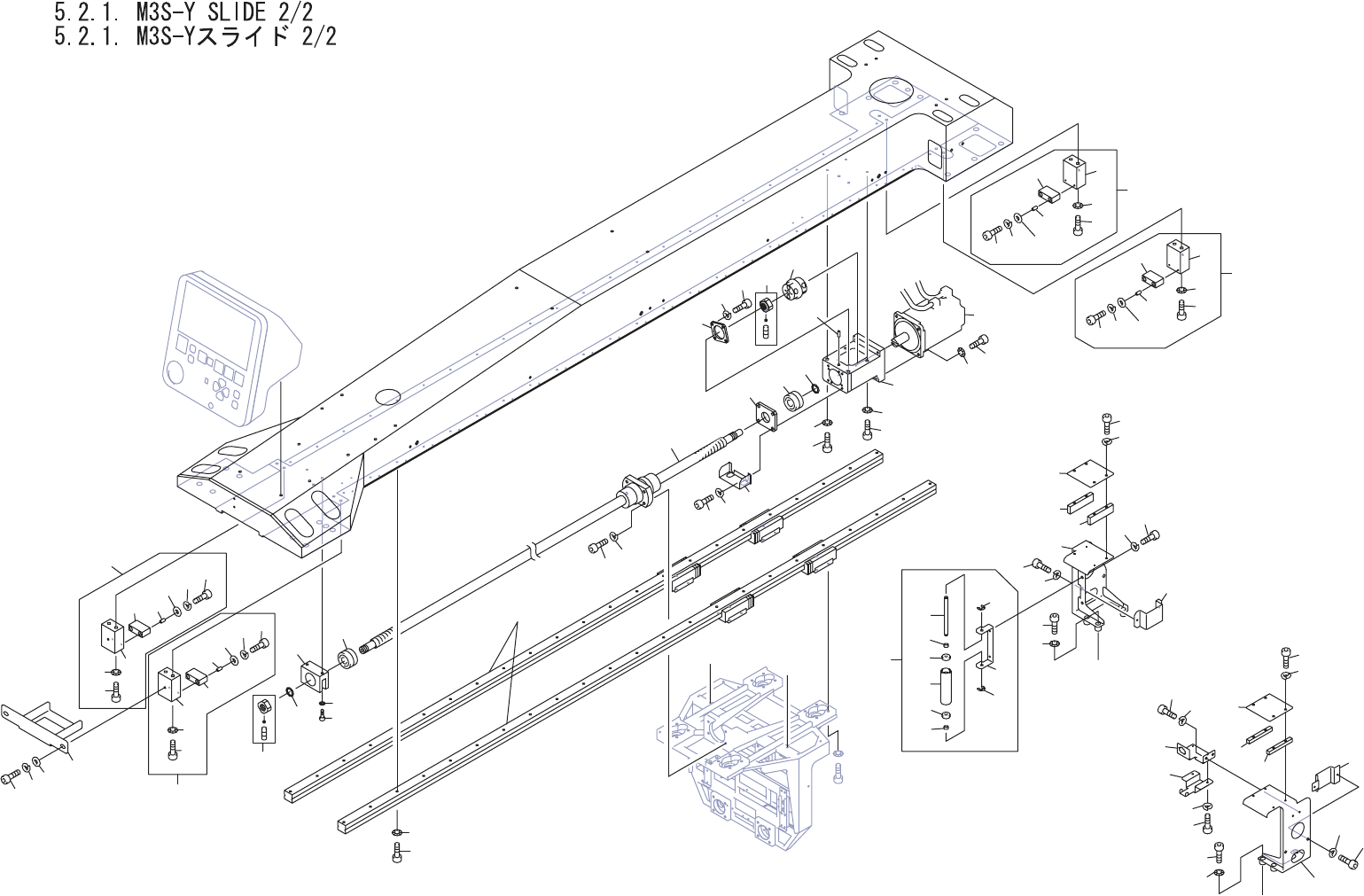 5.2.1. M3S-Y SLIDE 2/2
5.2.1. M3S-Yスライド 2/2