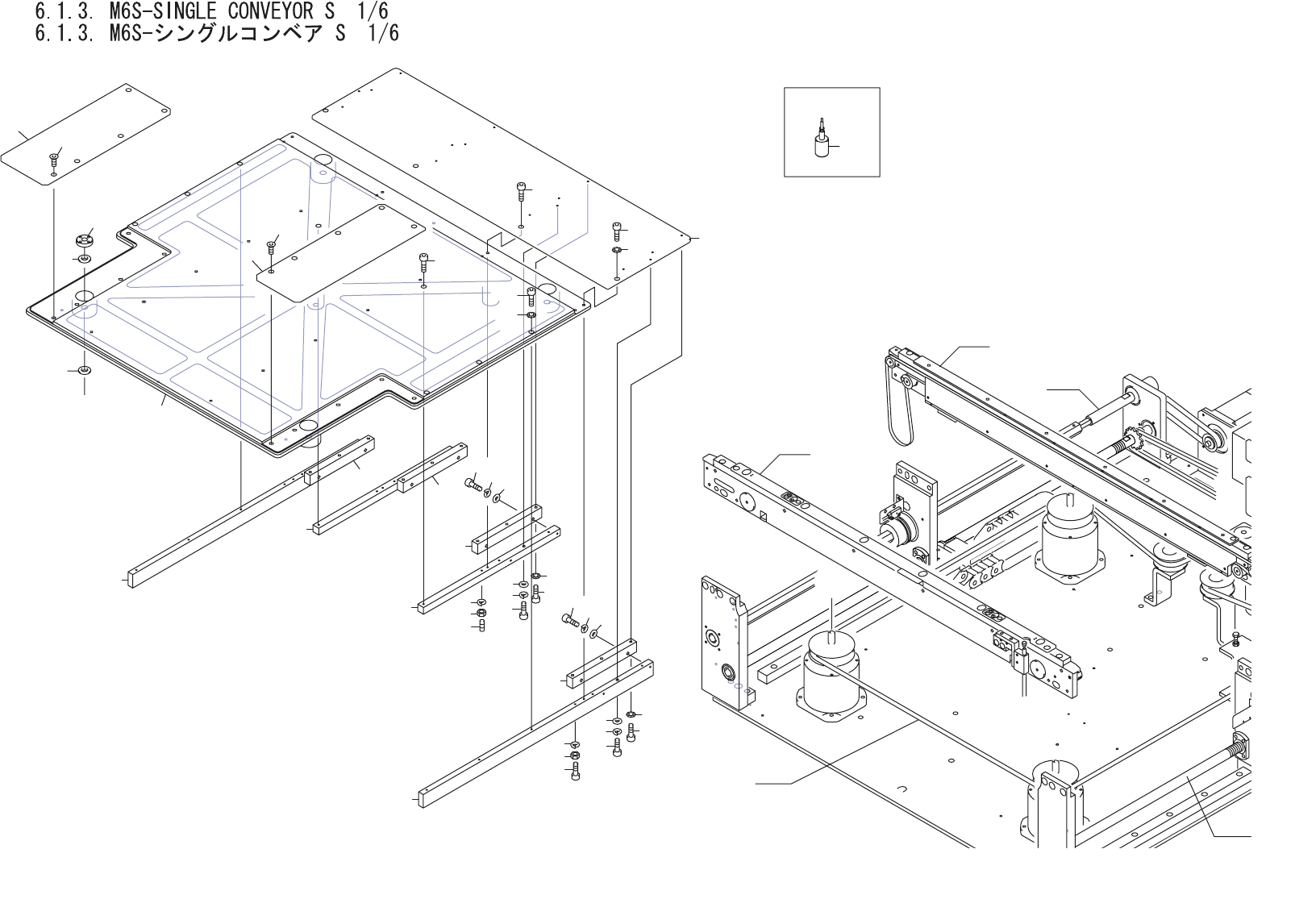 6.1.3. M6S-SINGLE CONVEYOR S 1/6
6.1.3. M6S-シングルコンベア S 1/6