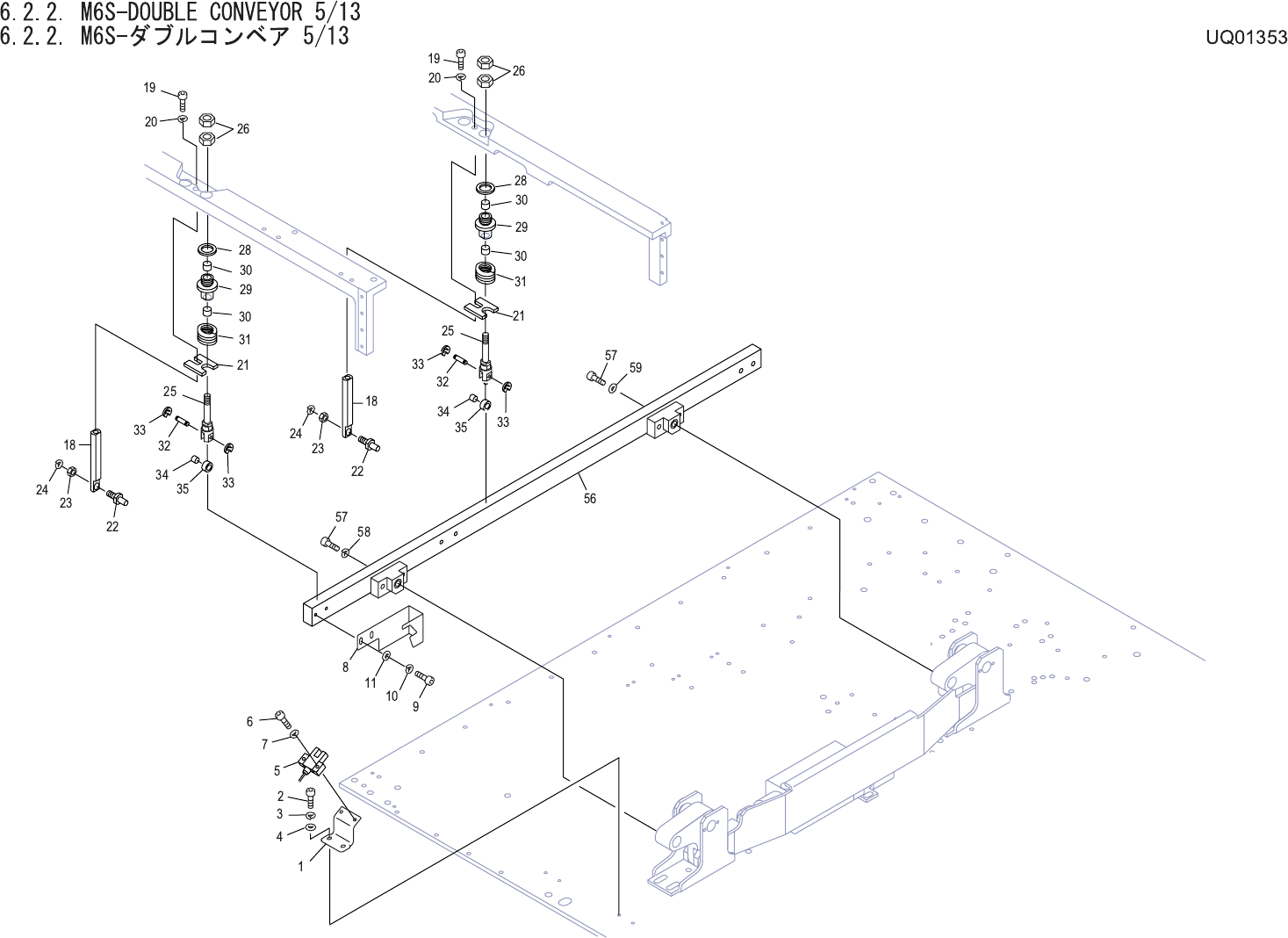 6.2.2. M6S-DOUBLE CONVEYOR 5/13
6.2.2. M6S-ダブルコンベア 5/13

UQ01353

19
20
26
28
30
29
30
31
21
25
33
32
34
35
33
18
24
23
22

19
20
26
28
30
29
30
31
21
25
33
32
34
35
33
18
24
23
22

57
59
56
57
58
8
11
10
9
6
7
5
2
3
4
1