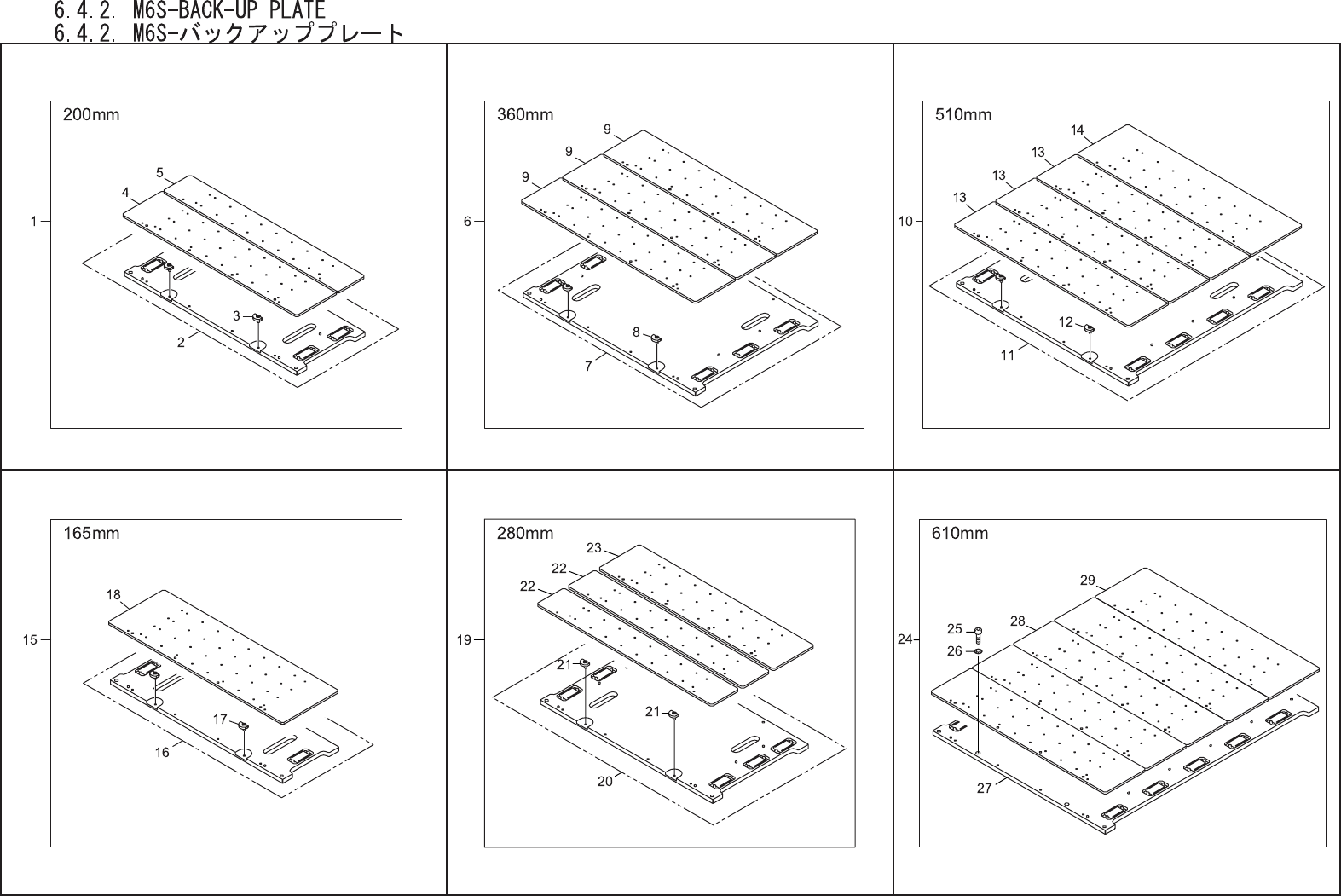 6.4.2. M6S-BACK-UP PLATE
6.4.2. M6S-バックアッププレート

200mm
1
5
4
3
2

360mm
6
9
9
9
8
7

510mm
10
14
13
13
13
12
11

165mm
15
18
17
16

280mm
19
23
22
22
21
21
20

610mm
24
29
28
25
26
27