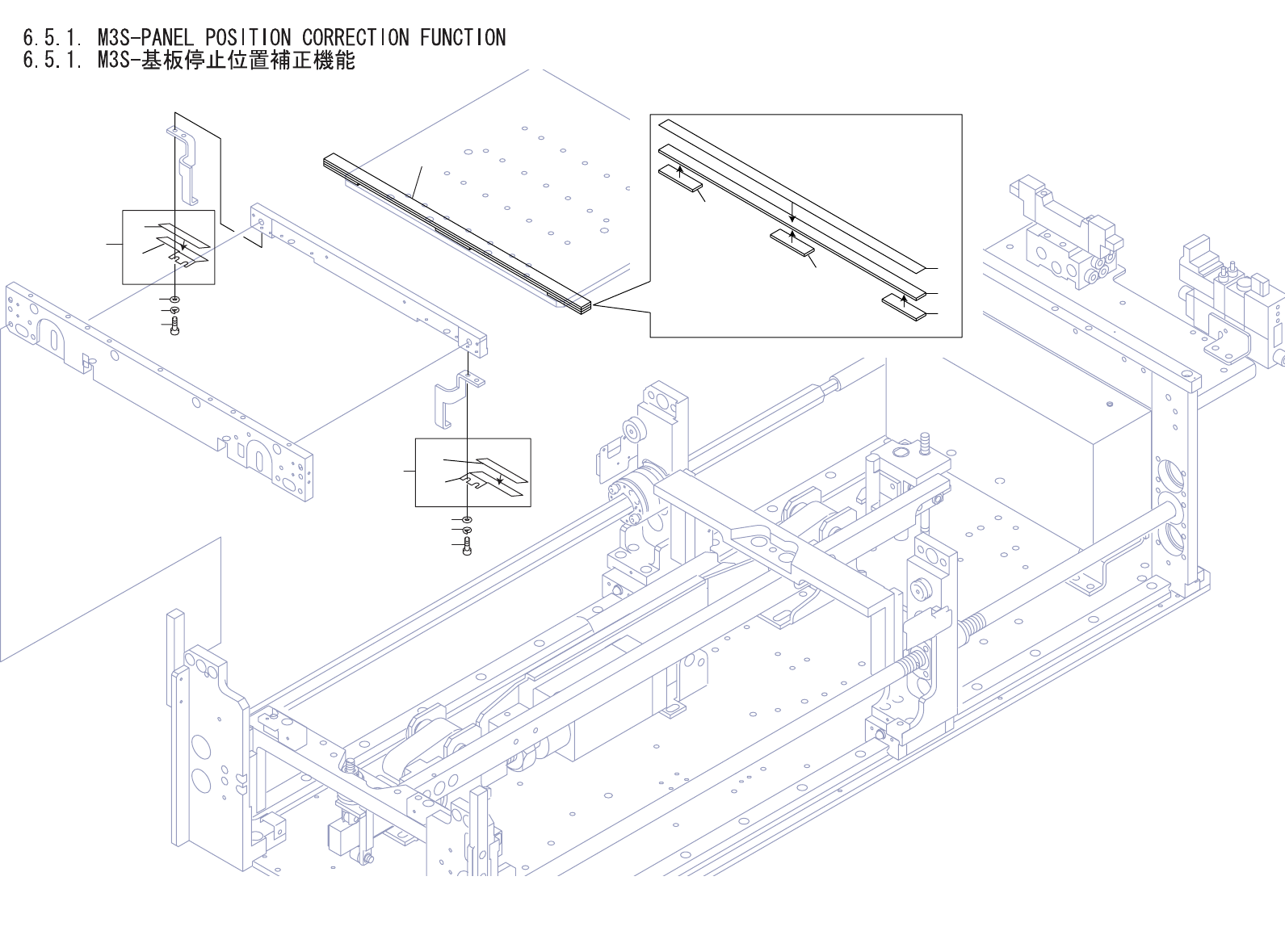 6.5.1. M3S-PANEL POSITION CORRECTION FUNCTION
6.5.1. M3S-基板停止位置補正機能