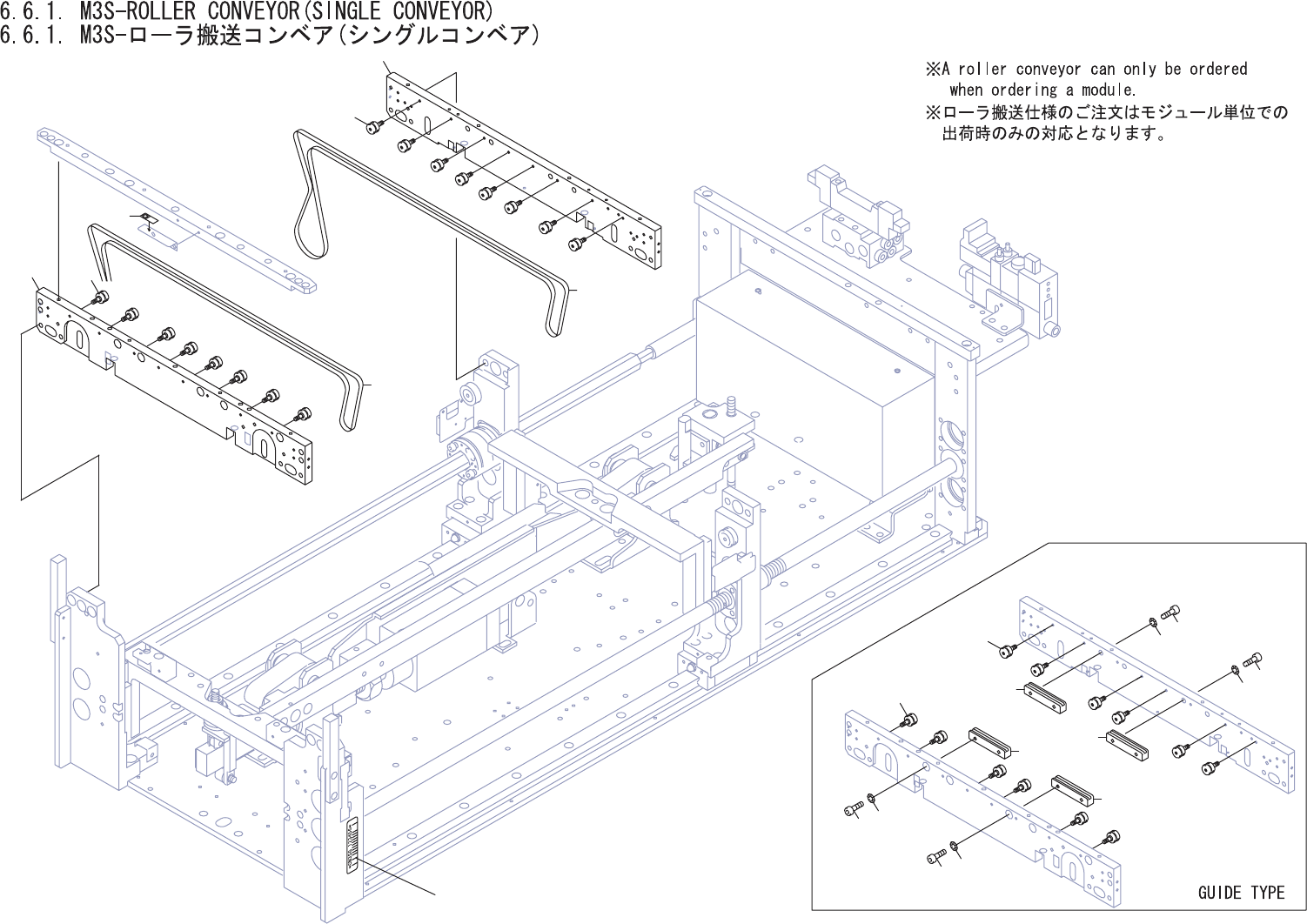 6.6.1. M3S-ROLLER CONVEYOR(SINGLE CONVEYOR)
6.6.1. M3S-ローラ搬送コンベア(シングルコンベア)

※A roller conveyor can only be ordered when ordering a module.
※ローラ搬送仕様のご注文はモジュール単位での出荷時のみの対応となります。

GUIDE TYPE