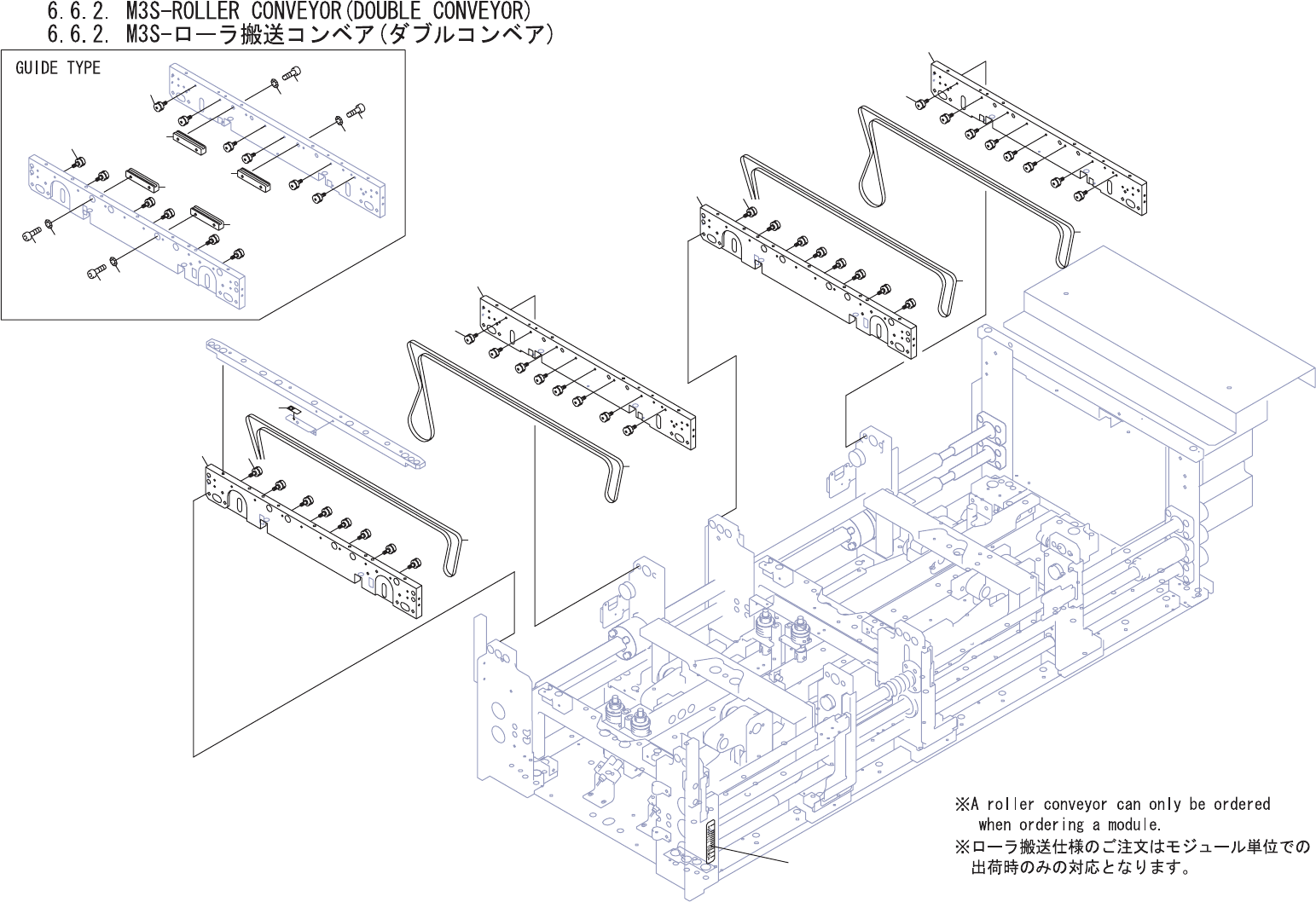 6.6.2. M3S-ROLLER CONVEYOR(DOUBLE CONVEYOR)
6.6.2. M3S-ローラ搬送コンベア(ダブルコンベア)

GUIDE TYPE

※A roller conveyor can only be ordered when ordering a module.
※ローラ搬送仕様のご注文はモジュール単位での出荷時のみの対応となります。