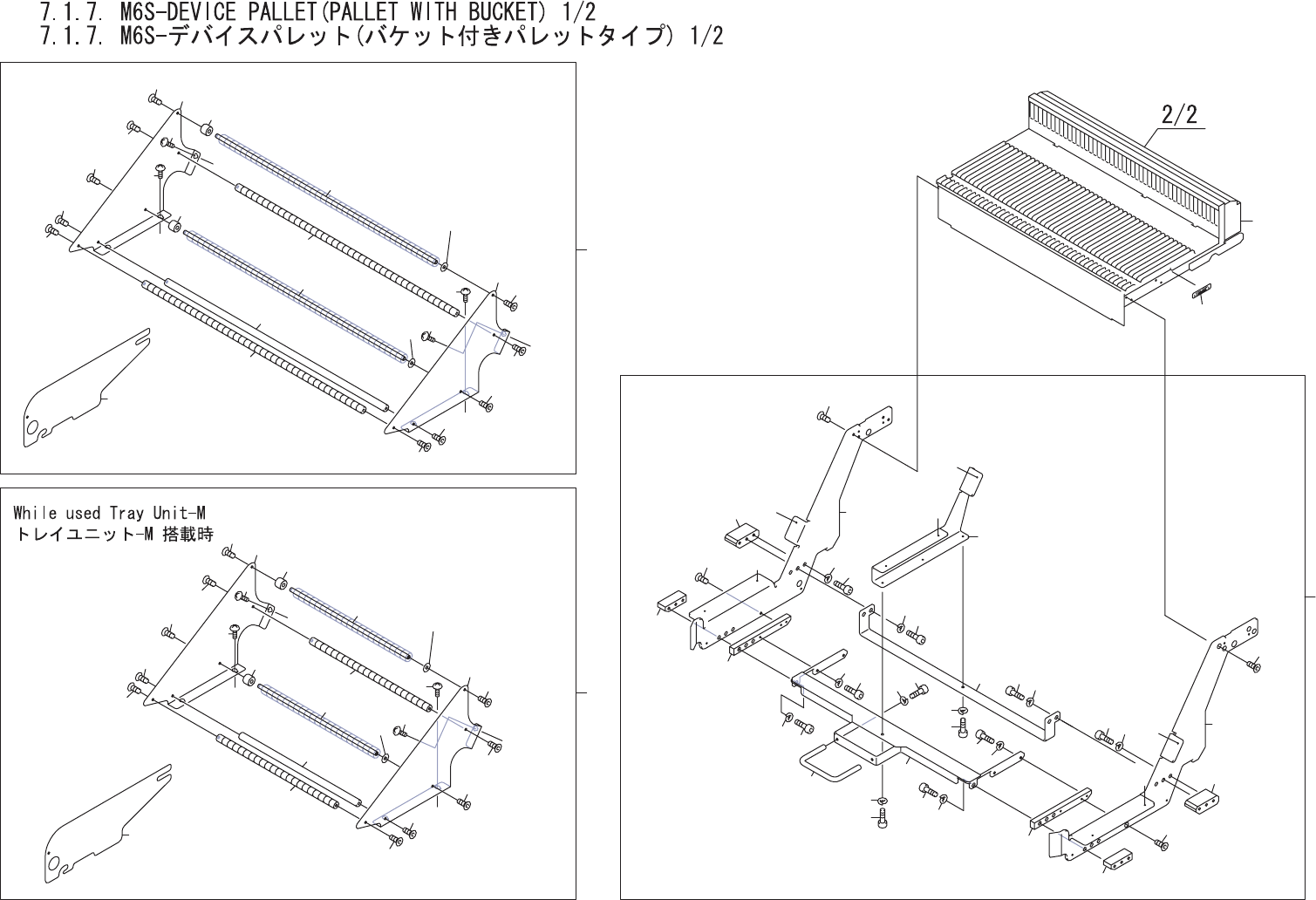 7.1.7. M6S-DEVICE PALLET(PALLET WITH BUCKET) 1/2
7.1.7. M6S-デバイスパレット(バケット付きパレットタイプ) 1/2

2/2

While used Tray Unit-M
トレイユニット-M 搭載時