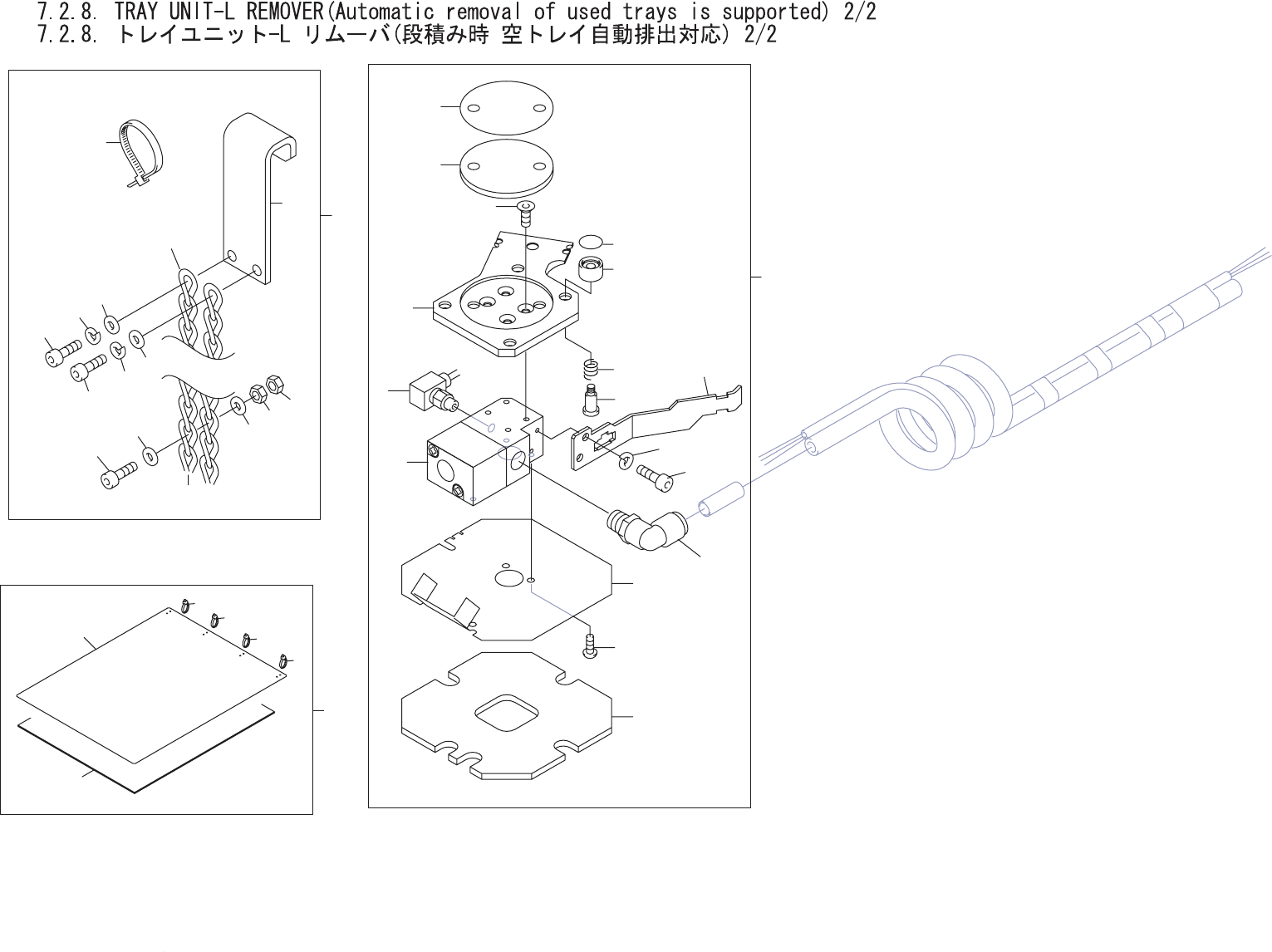 7.2.8. TRAY UNIT-L REMOVER(Automatic removal of used trays is supported) 2/2
7.2.8. トレイユニット-L リムーバ(段積み時 空トレイ自動排出対応) 2/2