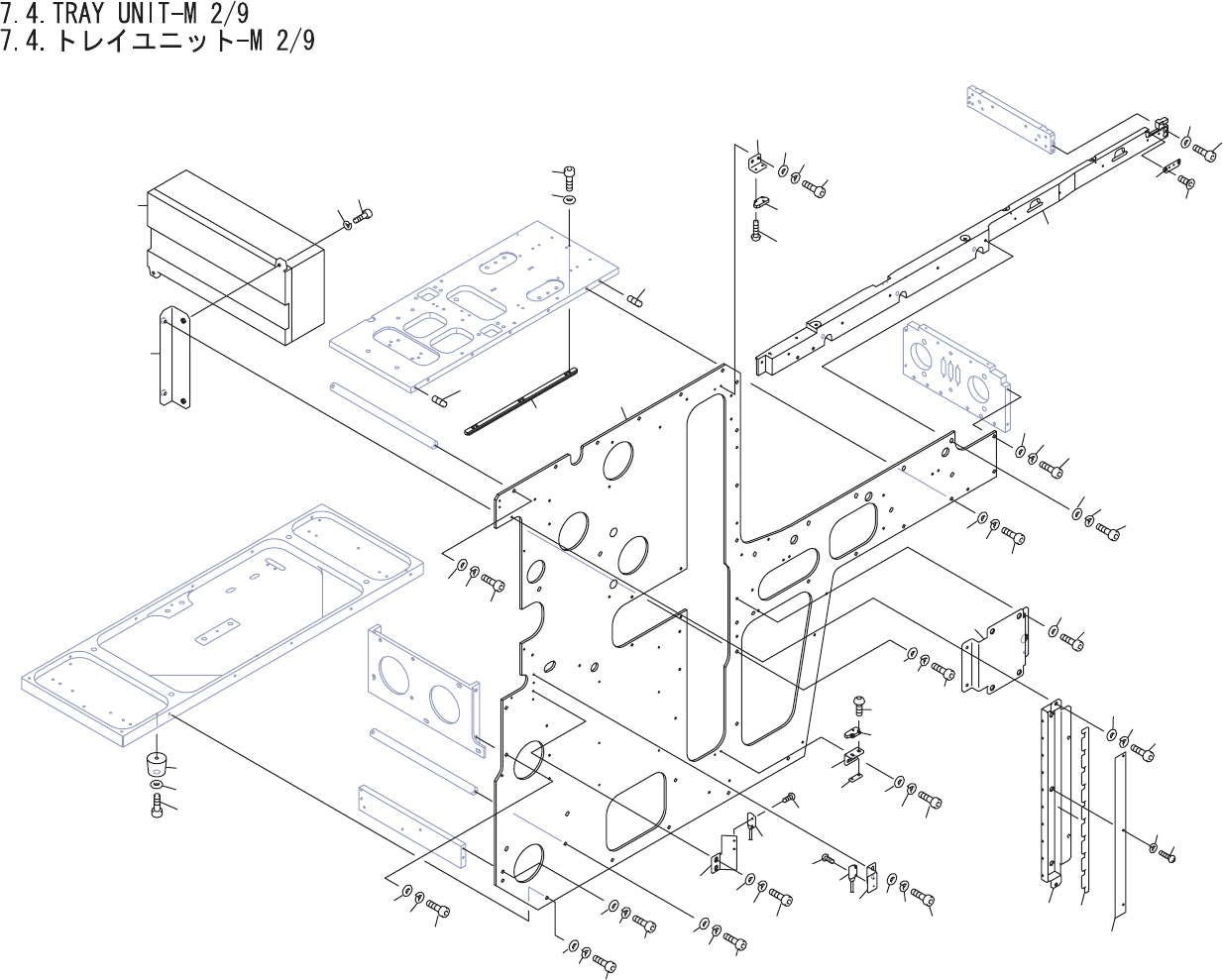 7.4.TRAY UNIT-M 2/9
7.4.トレイユニット-M 2/9