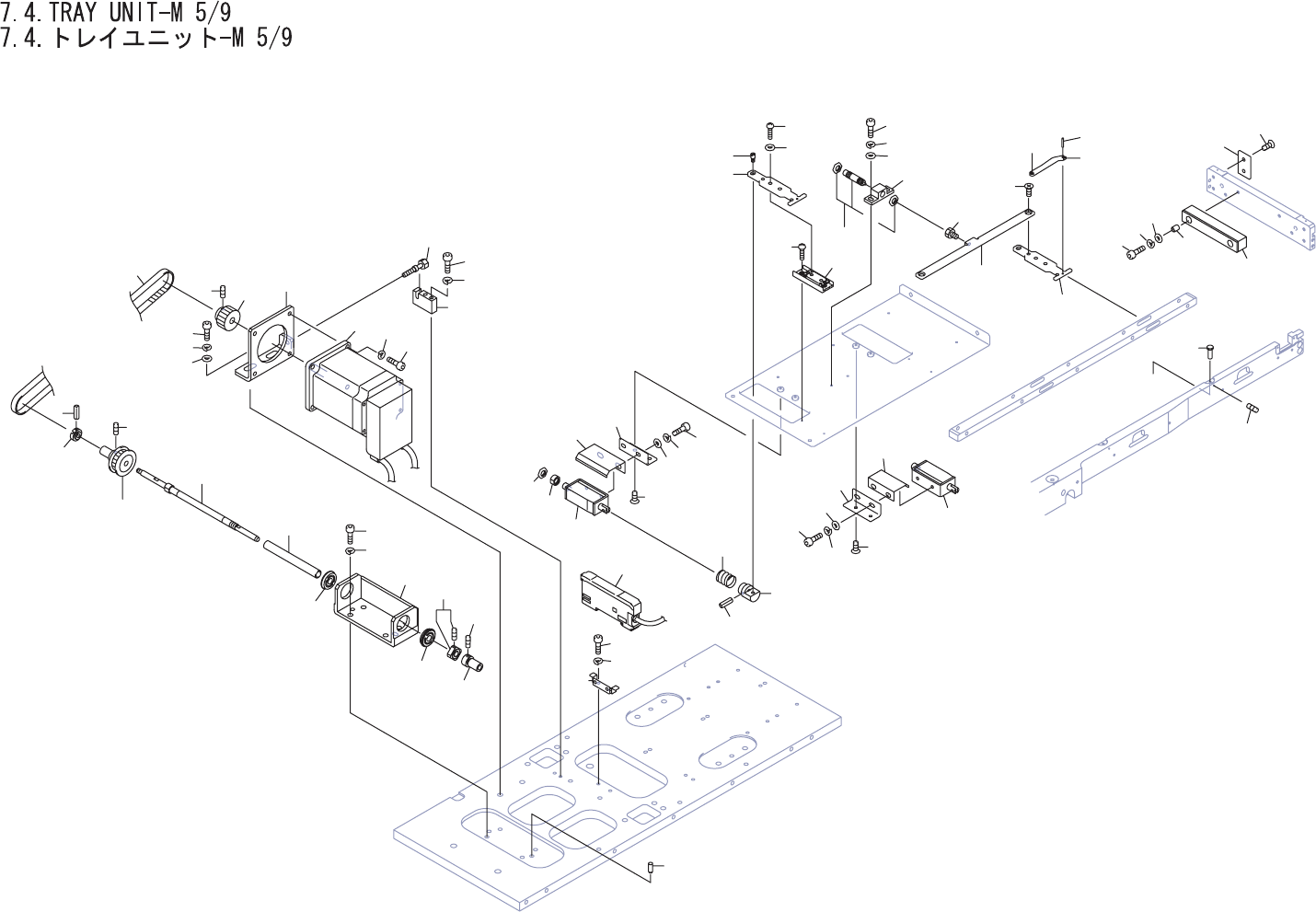 7.4.TRAY UNIT-M 5/9
7.4.トレイユニット-M 5/9