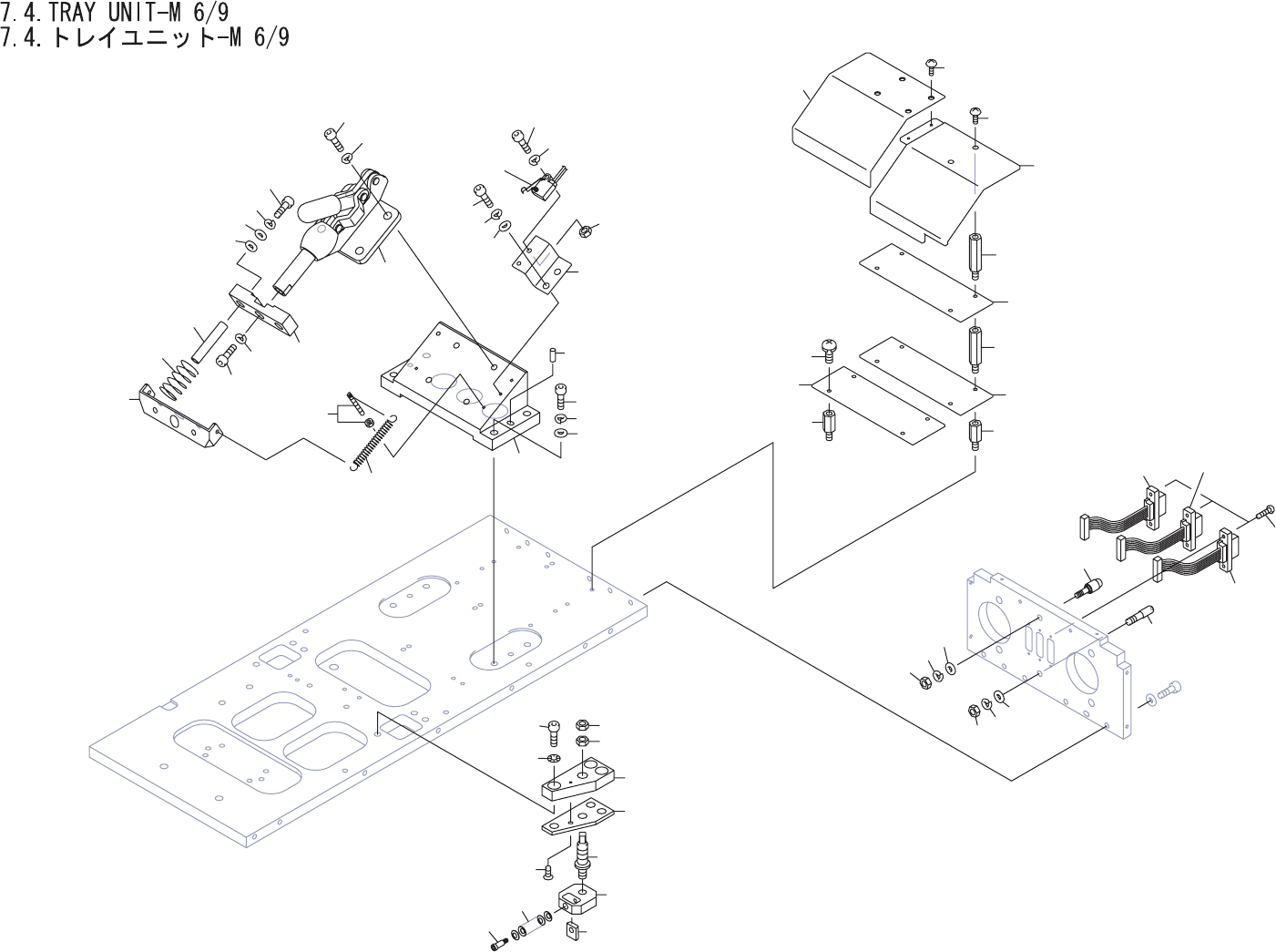 7.4.TRAY UNIT-M 6/9
7.4.トレイユニット-M 6/9