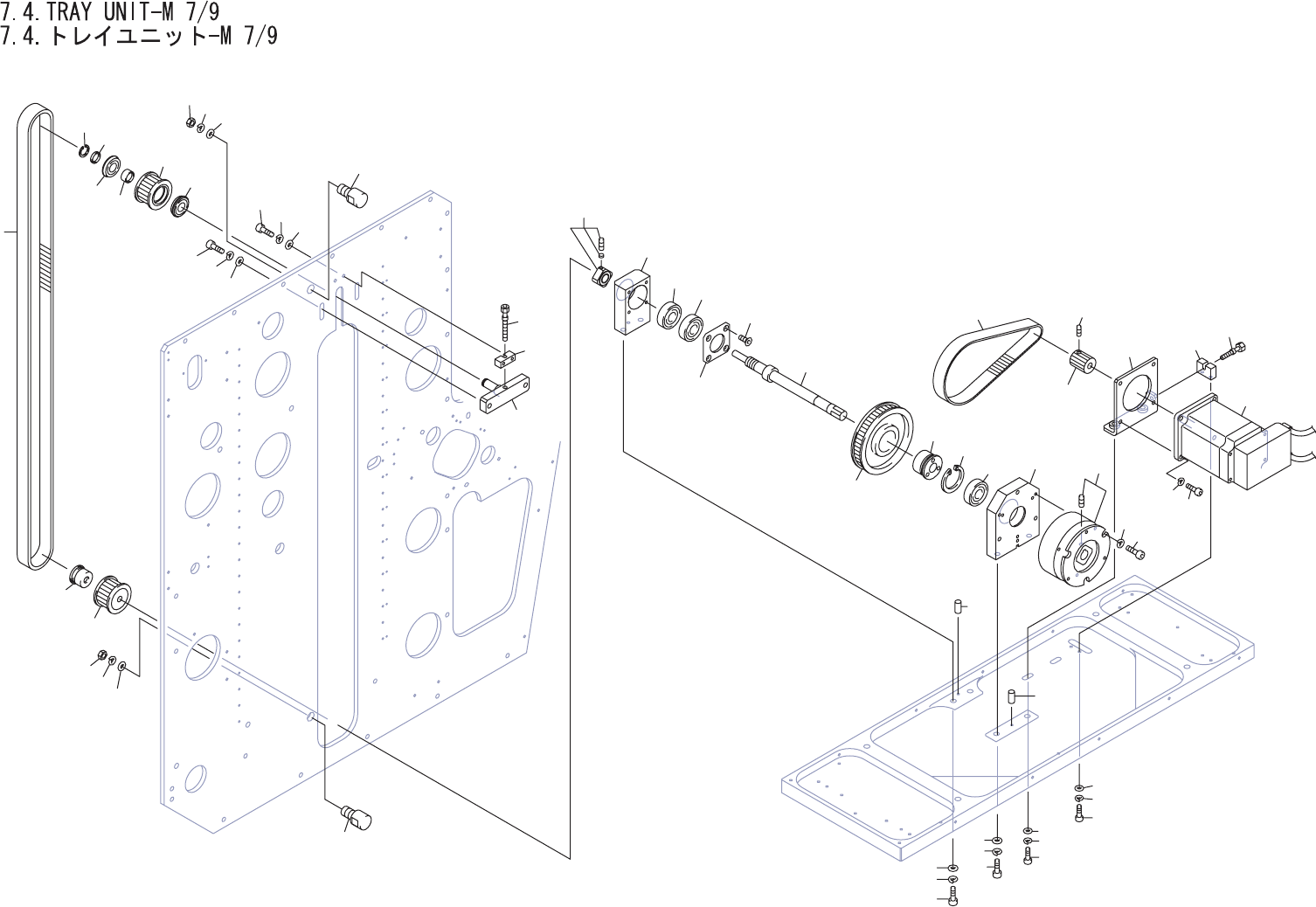 7.4.TRAY UNIT-M 7/9
7.4.トレイユニット-M 7/9