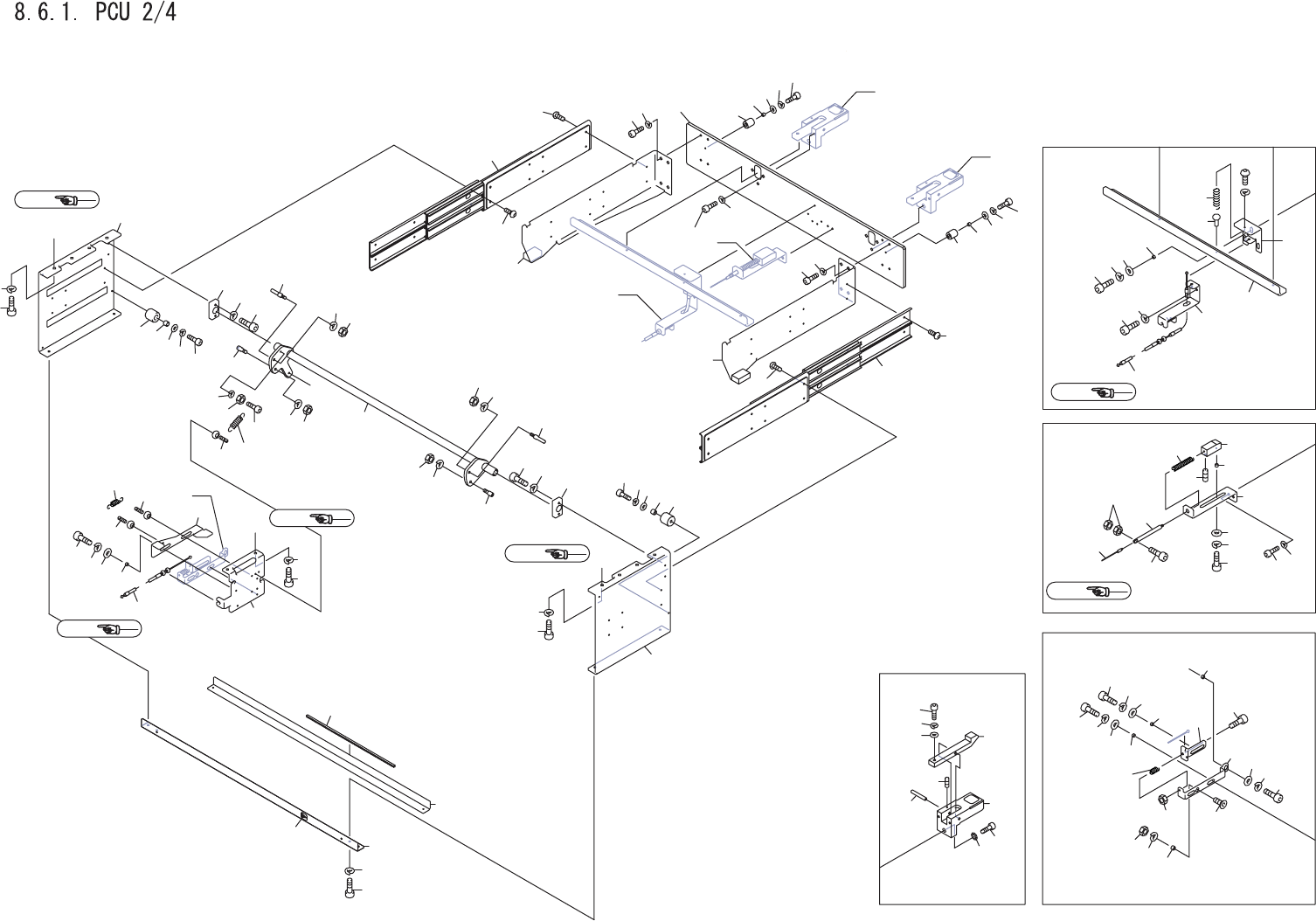 8.6.1. PCU 2/4