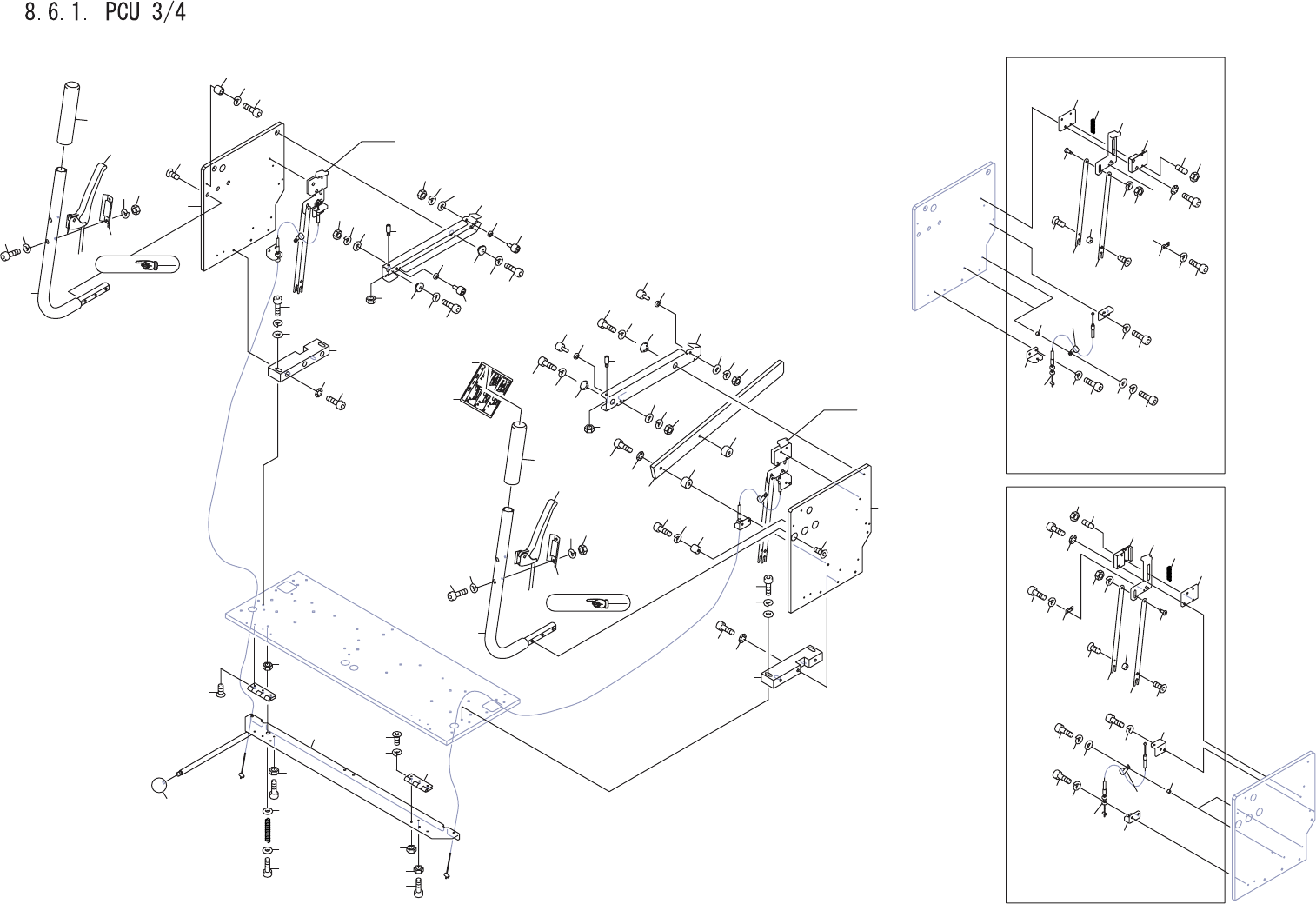 8.6.1. PCU 3/4