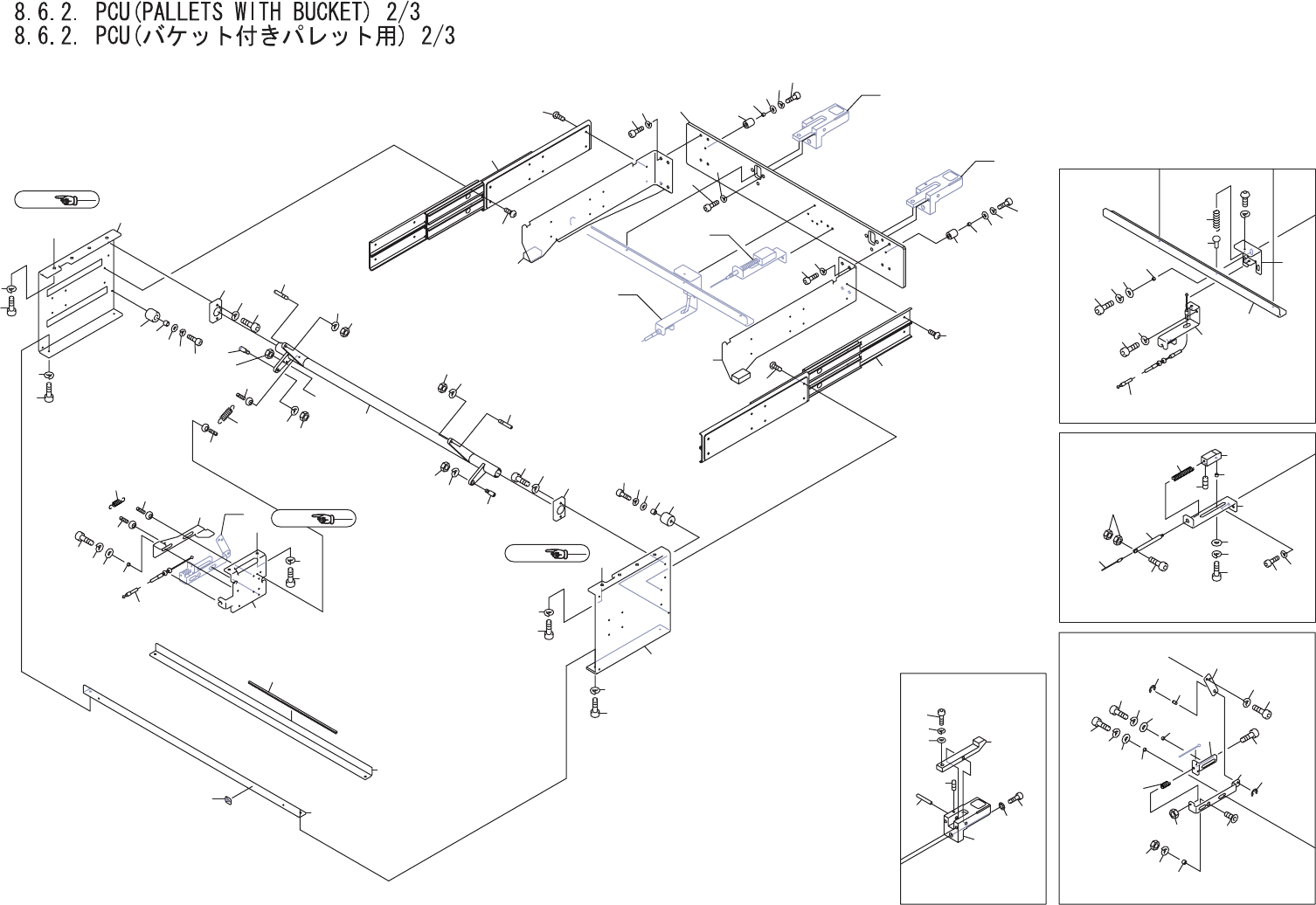 8.6.2. PCU(PALLETS WITH BUCKET) 2/3
8.6.2. PCU(バケット付きパレット用) 2/3