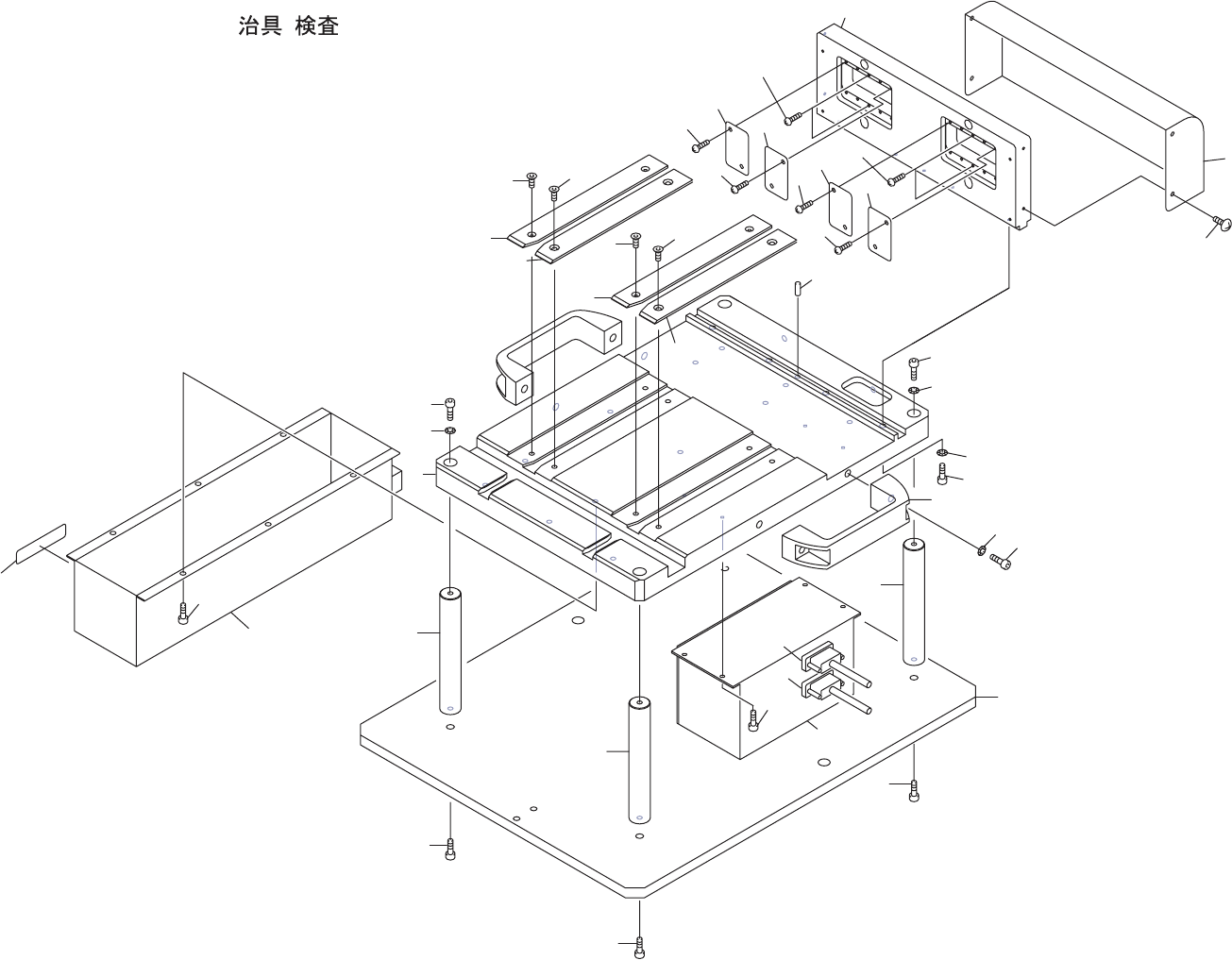 治具 検査