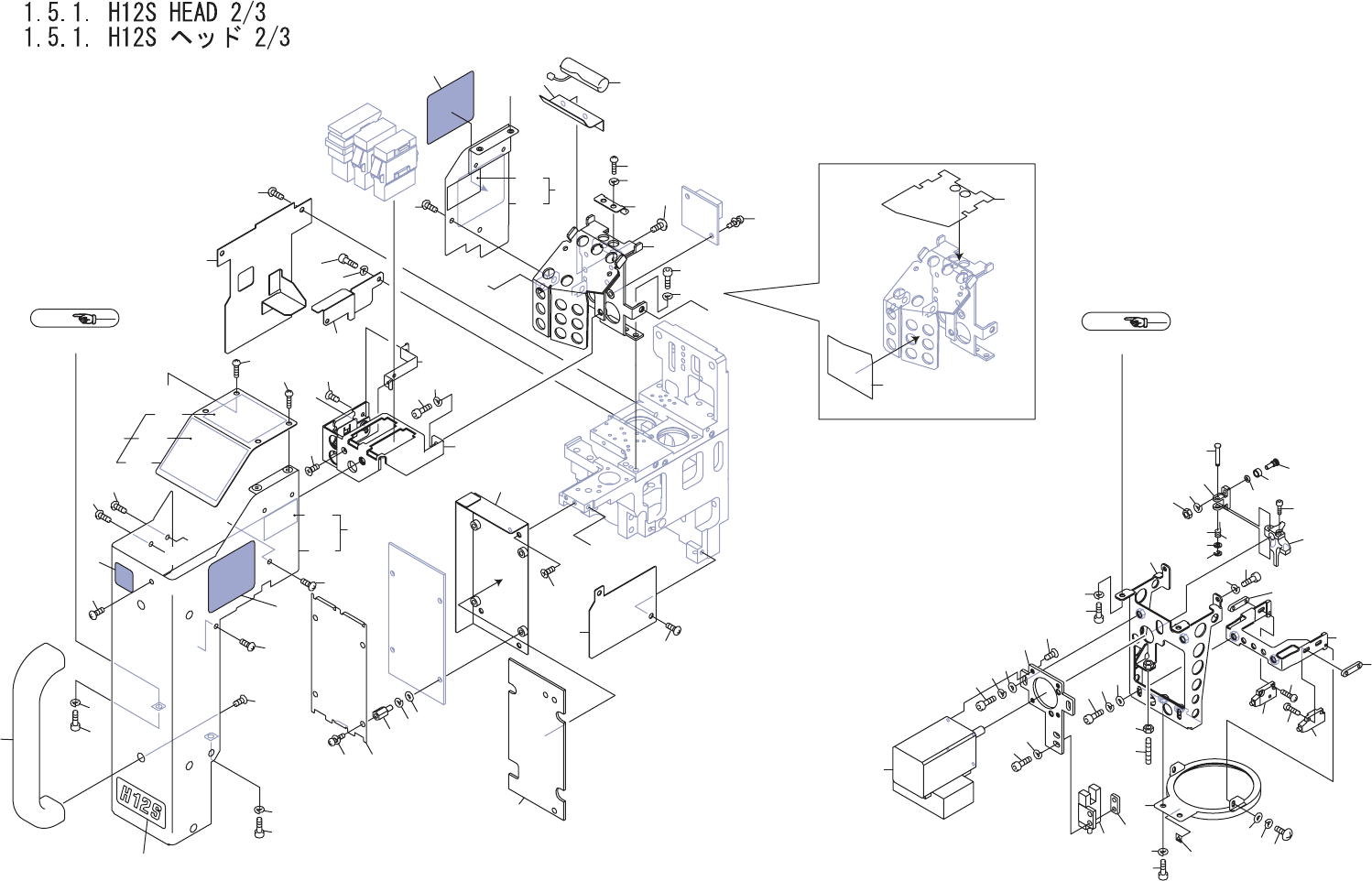 1.5.1. H12S HEAD 2/3
1.5.1. H12S ヘッド 2/3

H12S