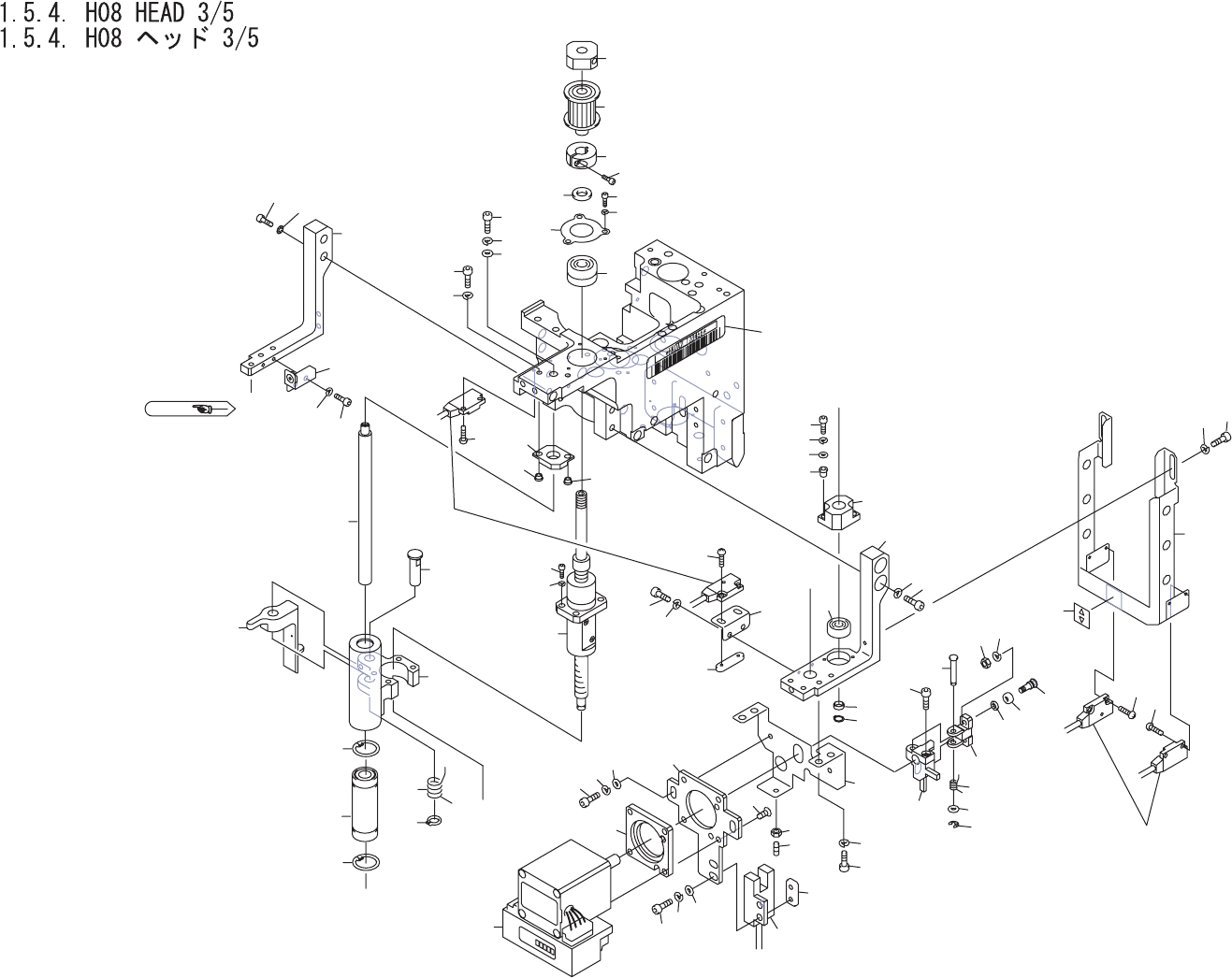 1.5.4. H08 HEAD 3/5
1.5.4. H08 ヘッド 3/5