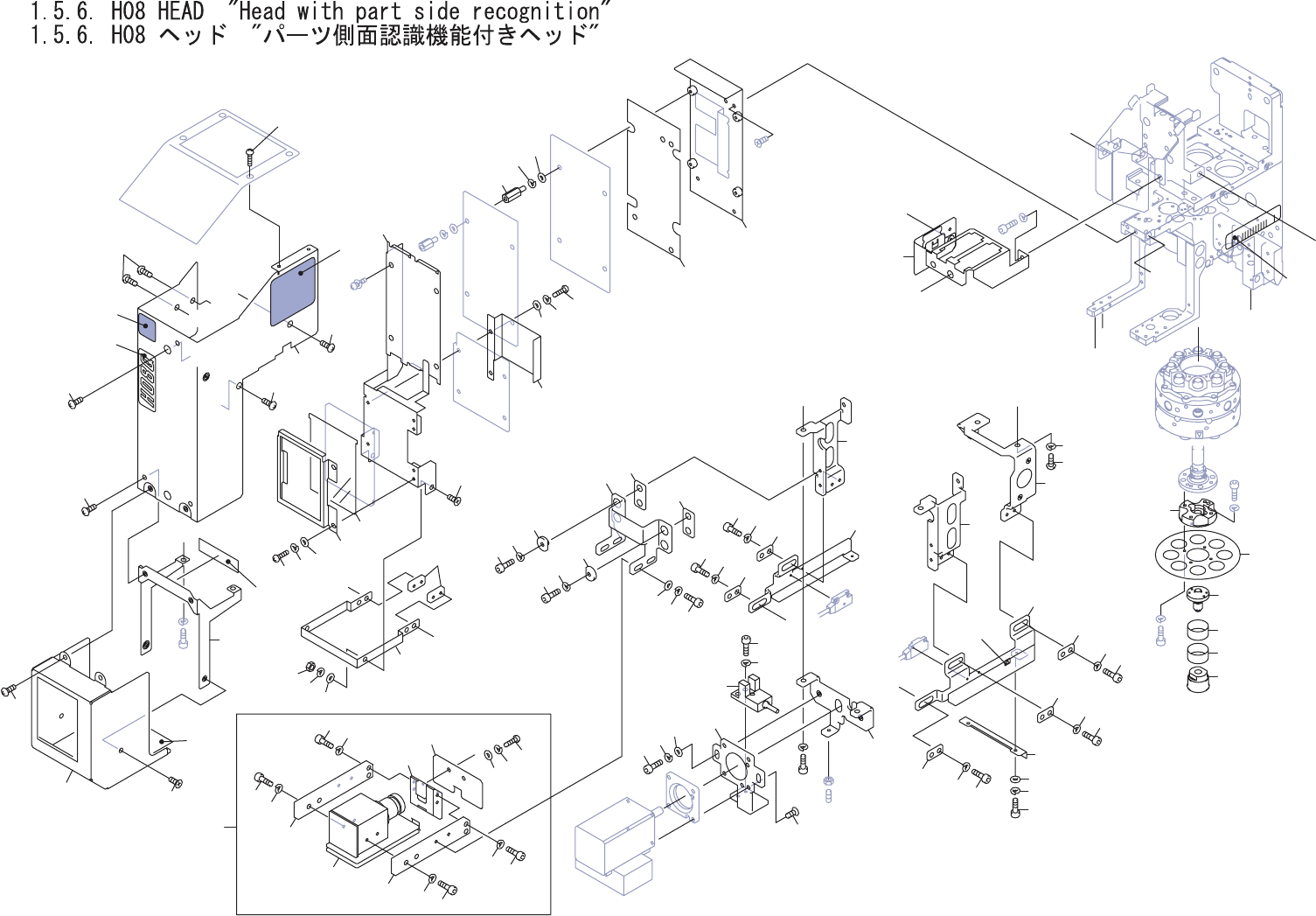 1.5.6. H08 HEAD "Head with part side recognition"
1.5.6. H08 ヘッド "パーツ側面認識機能付きヘッド"