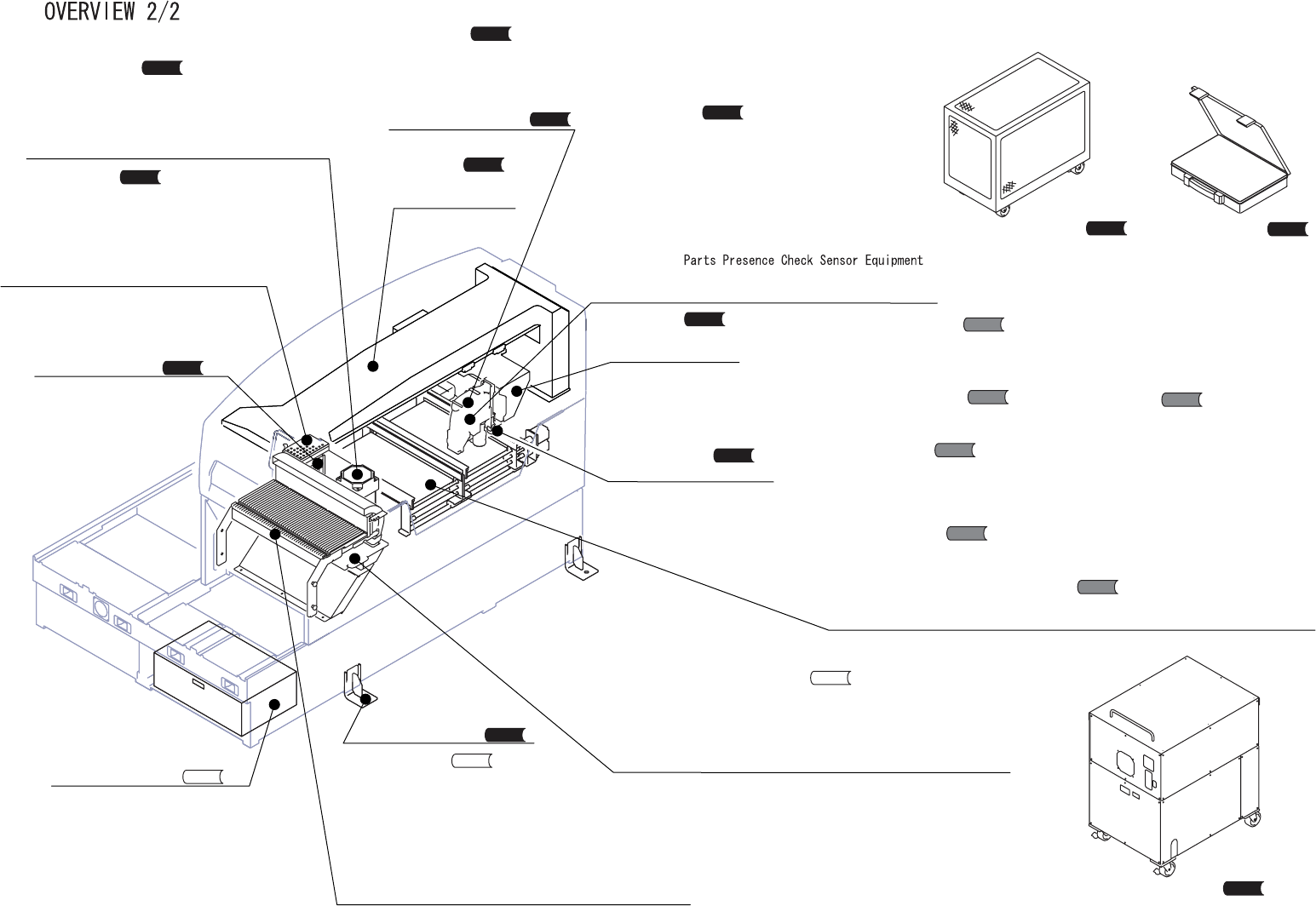 OVERVIEW 2/2

Parts Presence Check Sensor Equipment