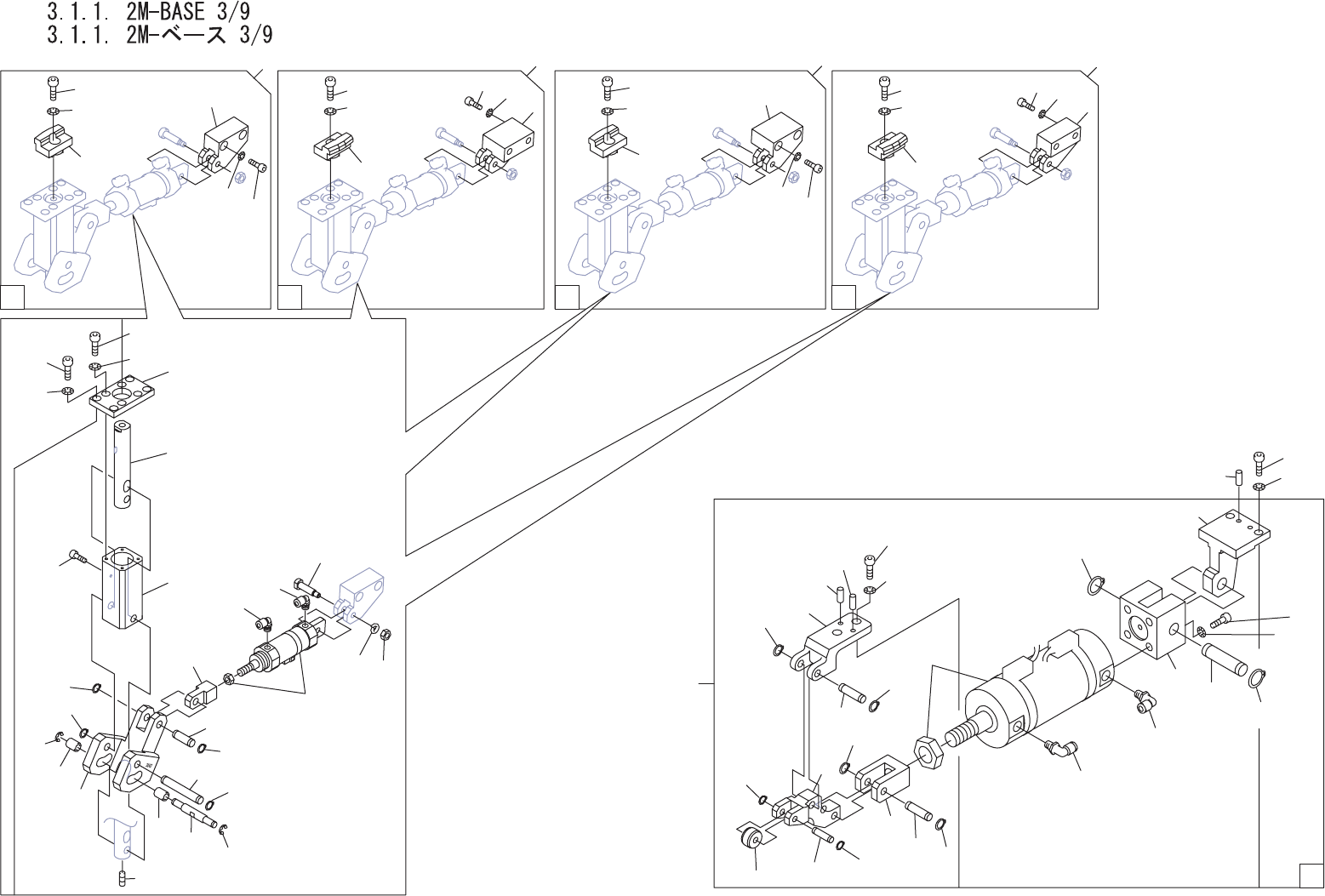 3.1.1. 2M-BASE 3/9
3.1.1. 2M-ベース 3/9