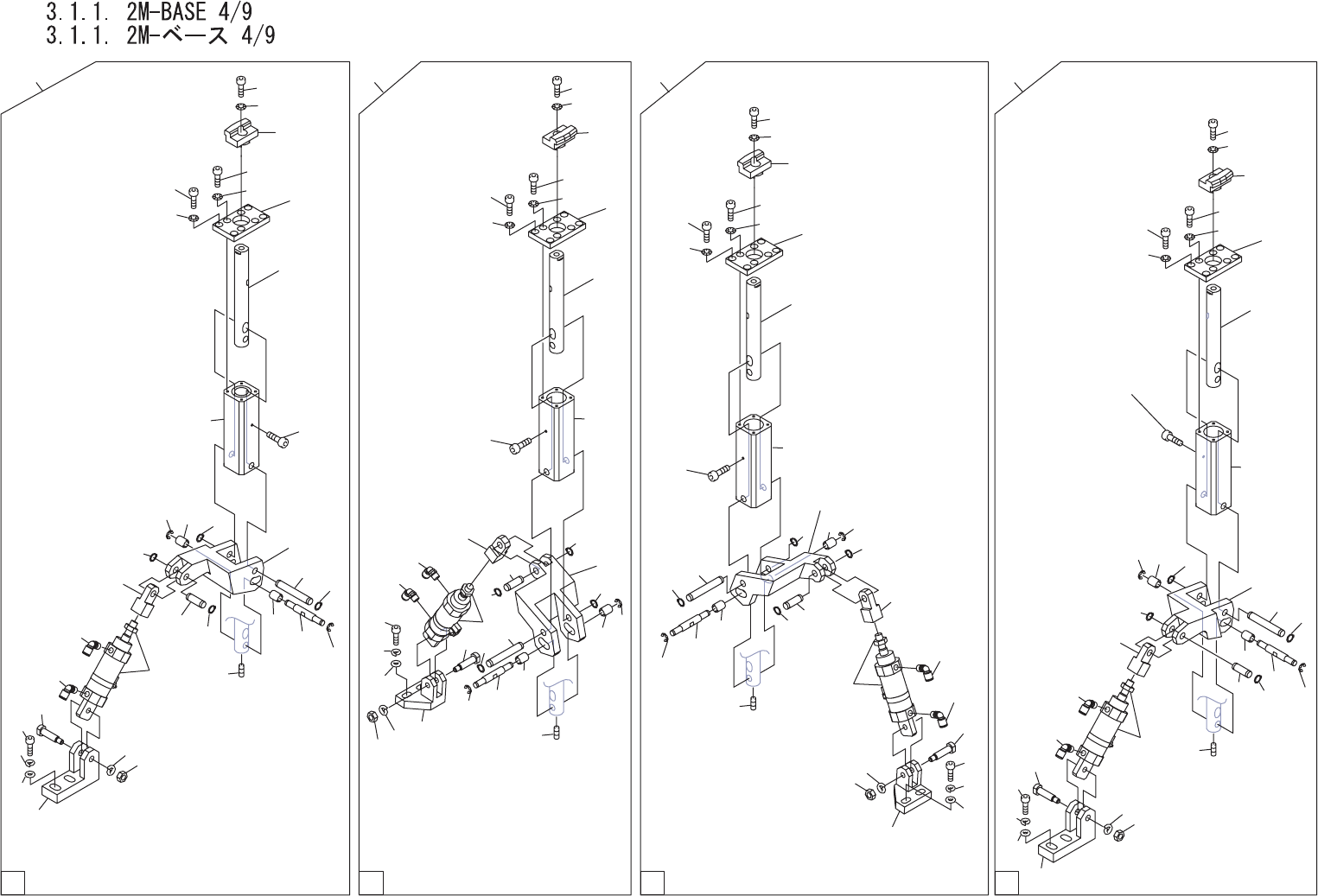 3.1.1. 2M-BASE 4/9
3.1.1. 2M-ベース 4/9