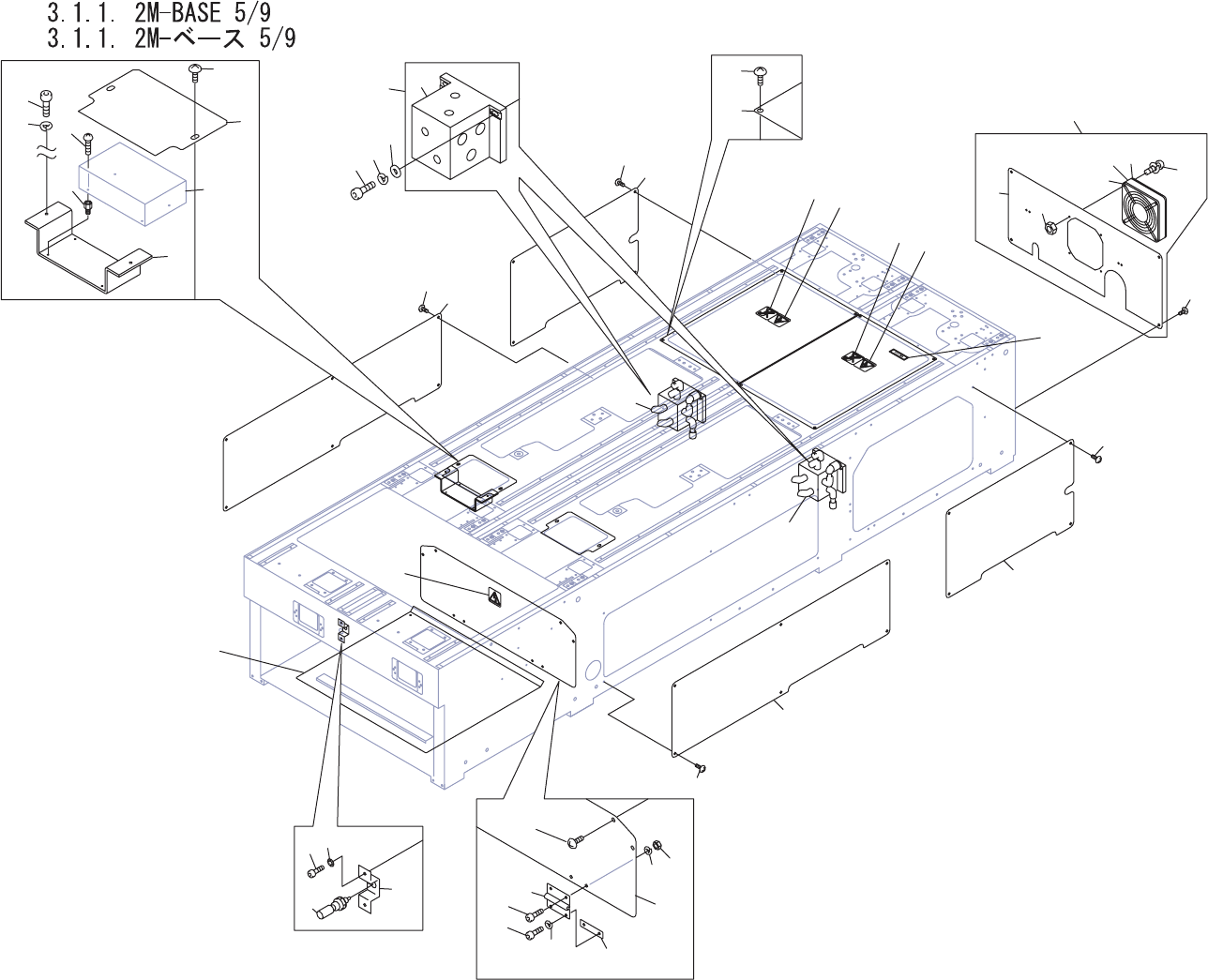 3.1.1. 2M-BASE 5/9
3.1.1. 2M-ベース 5/9