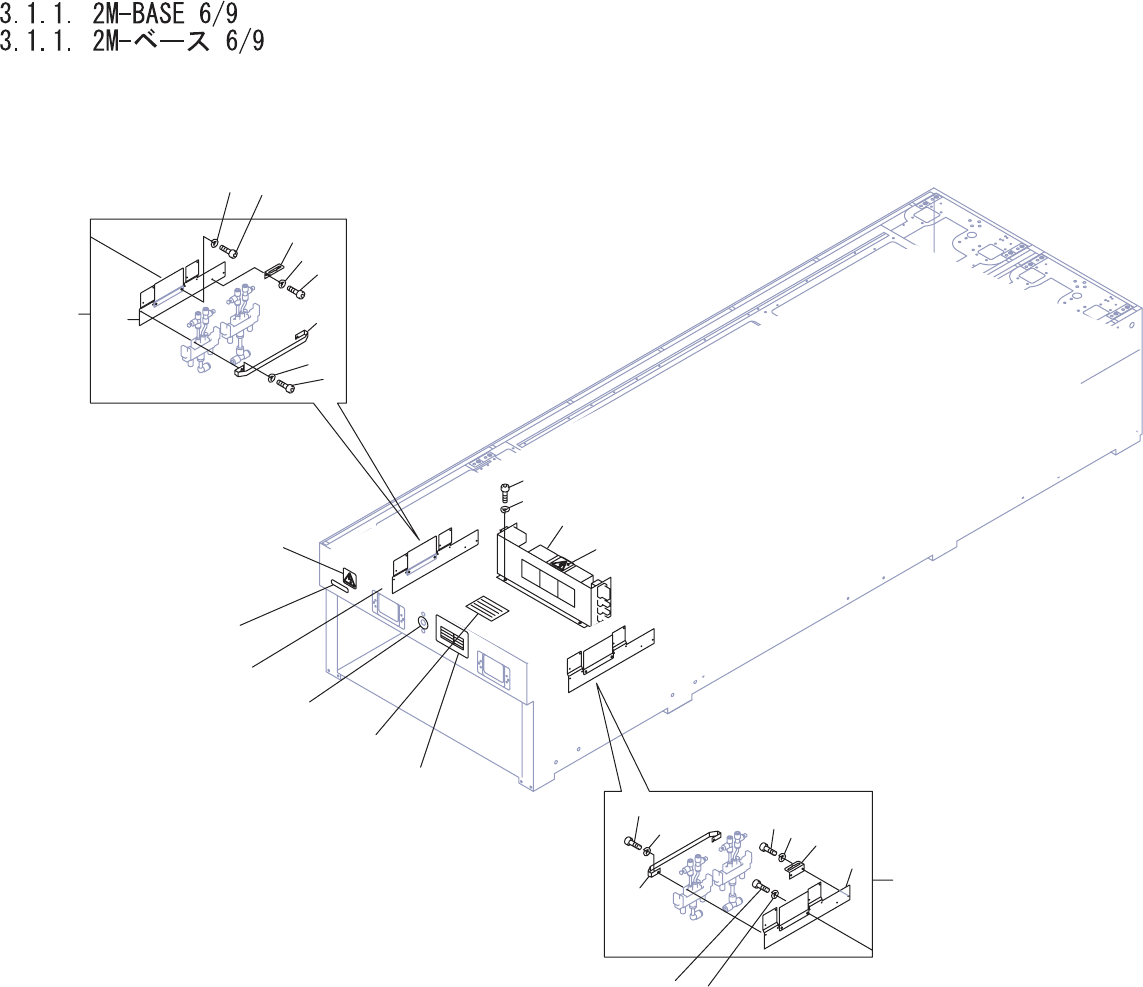 3.1.1. 2M-BASE 6/9
3.1.1. 2M-ベース 6/9