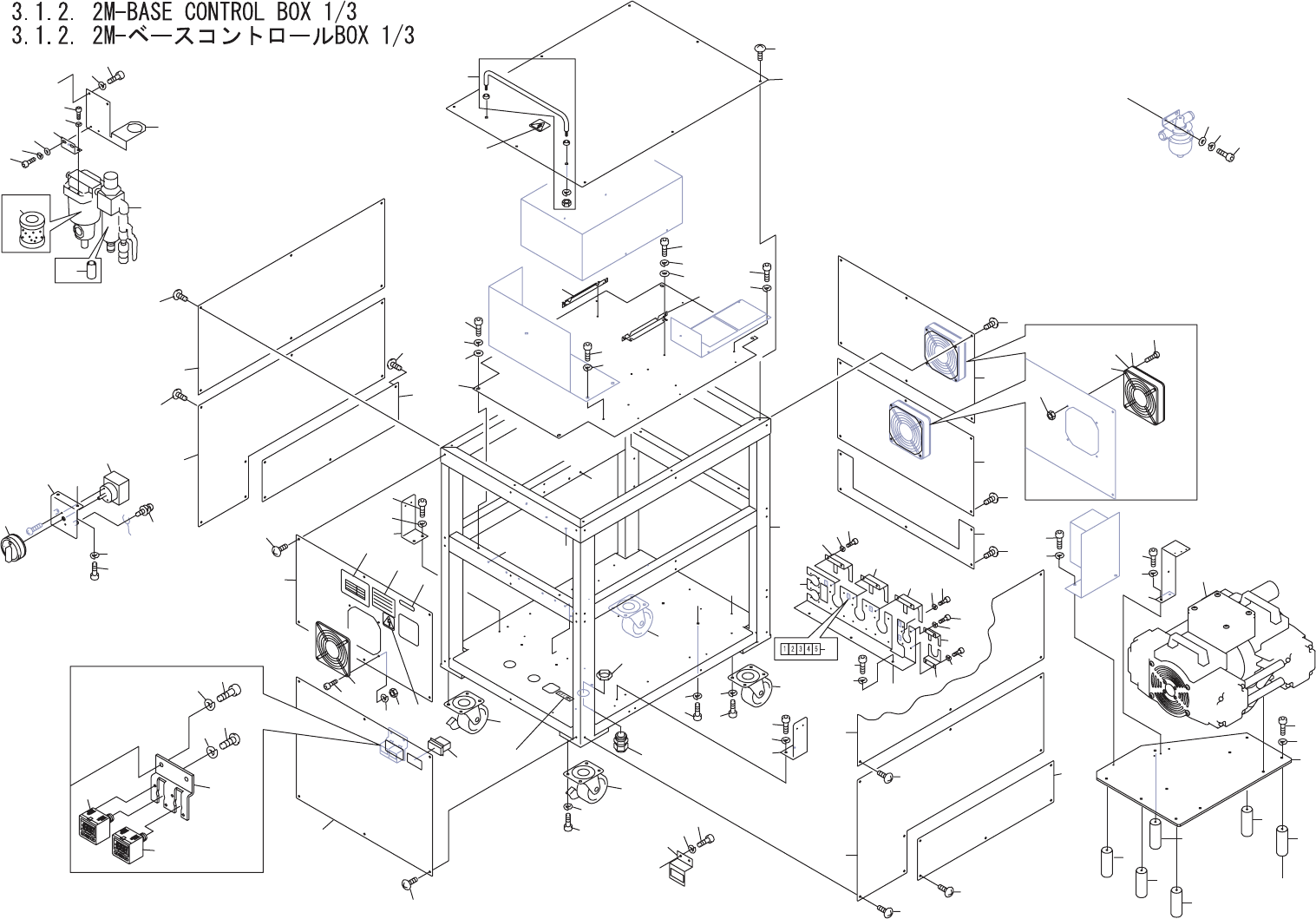 3.1.2. 2M-BASE CONTROL BOX 1/3
3.1.2. 2M-ベースコントロールBOX 1/3

1 2 3 4 5