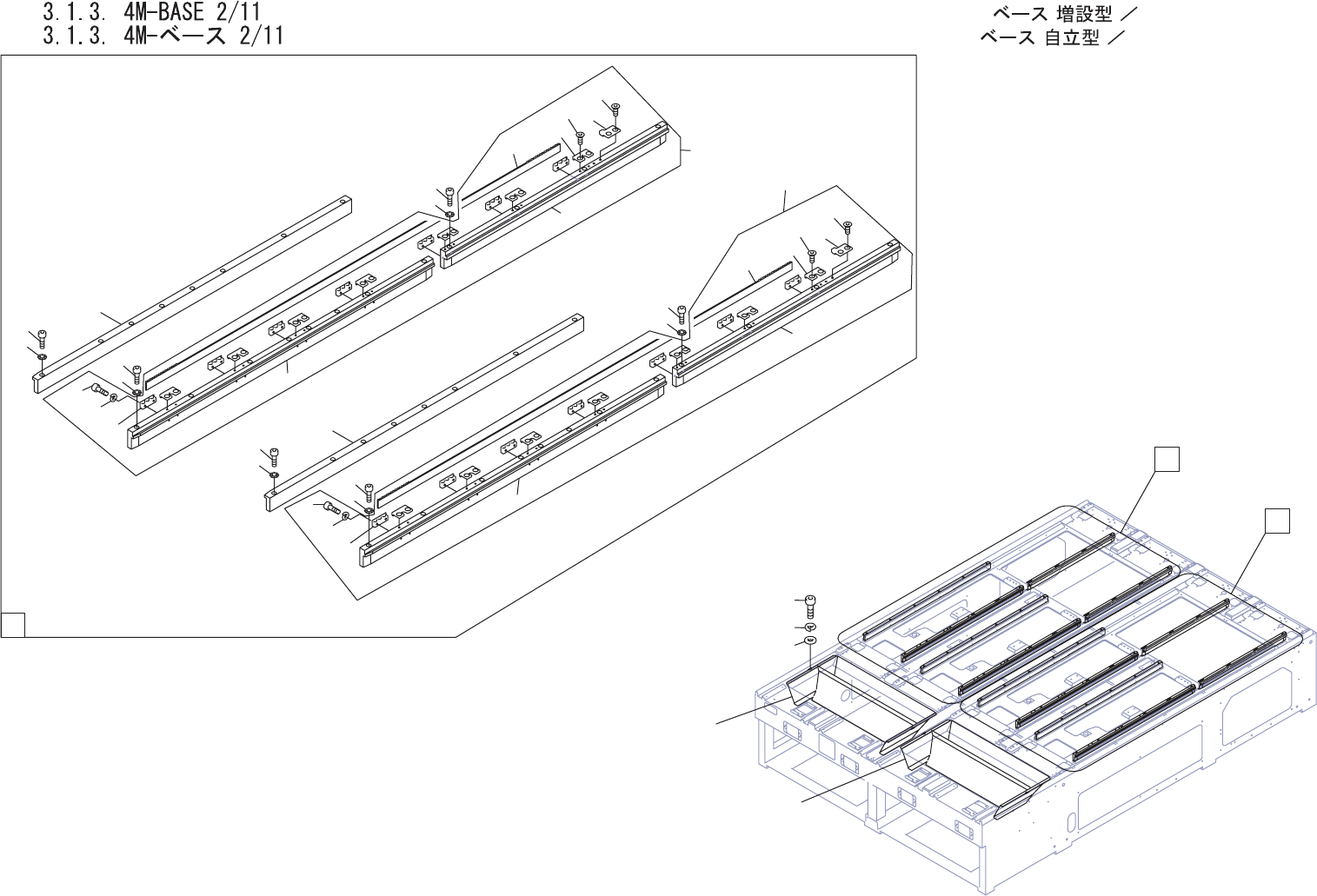 3.1.3. 4M-BASE 2/11
3.1.3. 4M-ベース 2/11

ベース 増設型 ／
ベース 自立型 ／