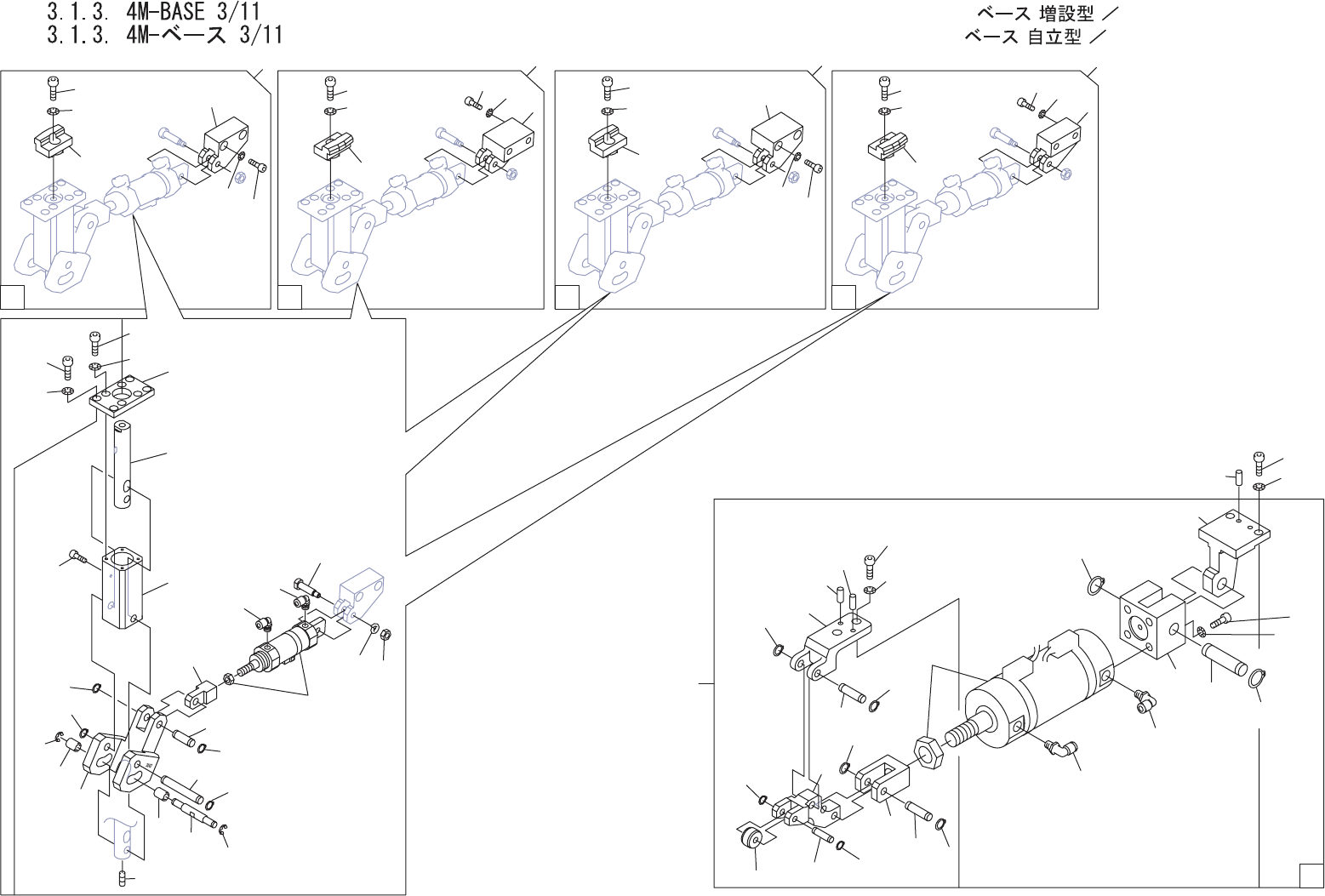 3.1.3. 4M-BASE 3/11
3.1.3. 4M-ベース 3/11

ベース 増設型 ／
ベース 自立型 ／