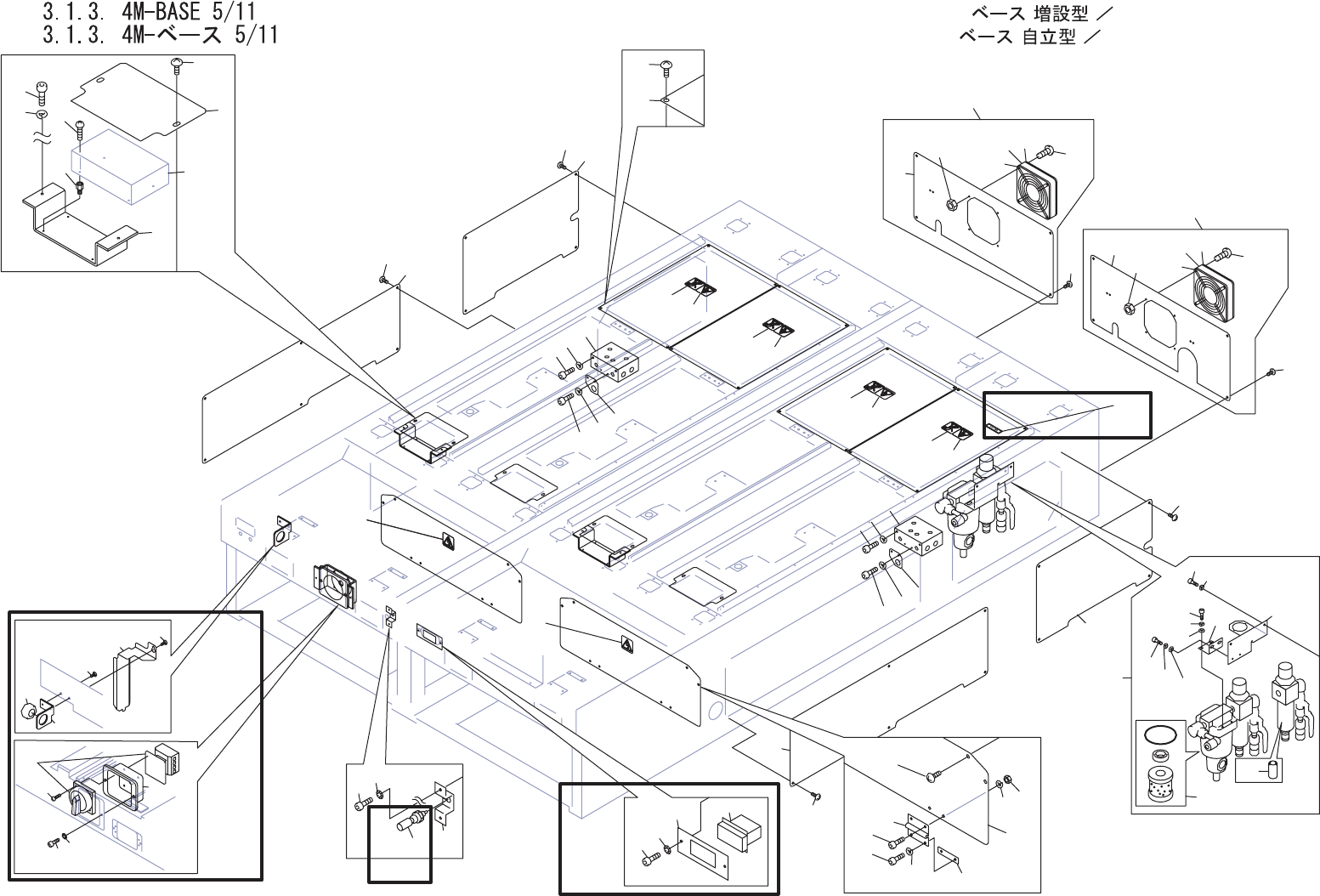 3.1.3. 4M-BASE 5/11
3.1.3. 4M-ベース 5/11

ベース 増設型 ／
ベース 自立型 ／