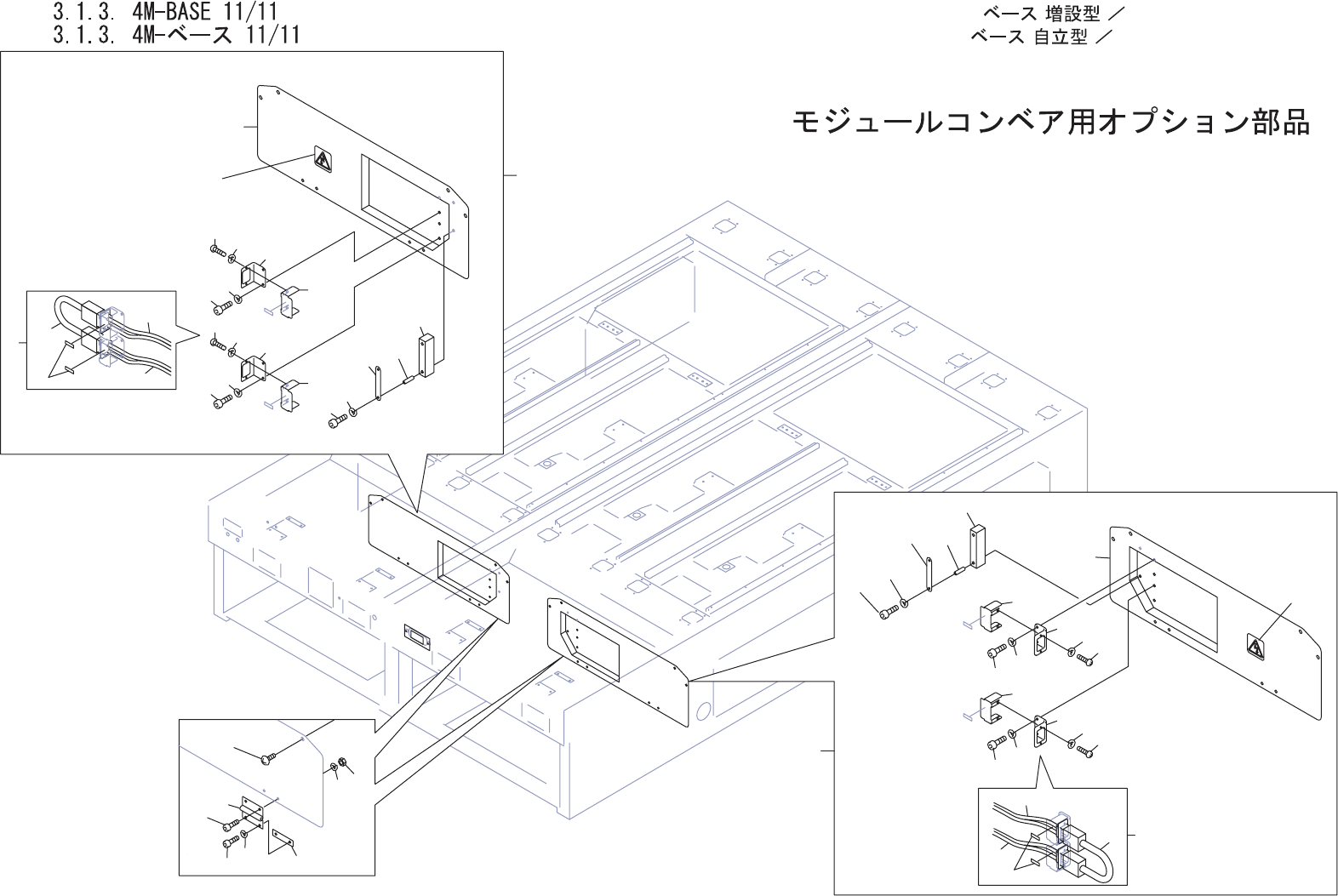 3.1.3. 4M-BASE 11/11
3.1.3. 4M-ベース 11/11

ベース 増設型 ／
ベース 自立型 ／

モジュールコンベア用オプション部品