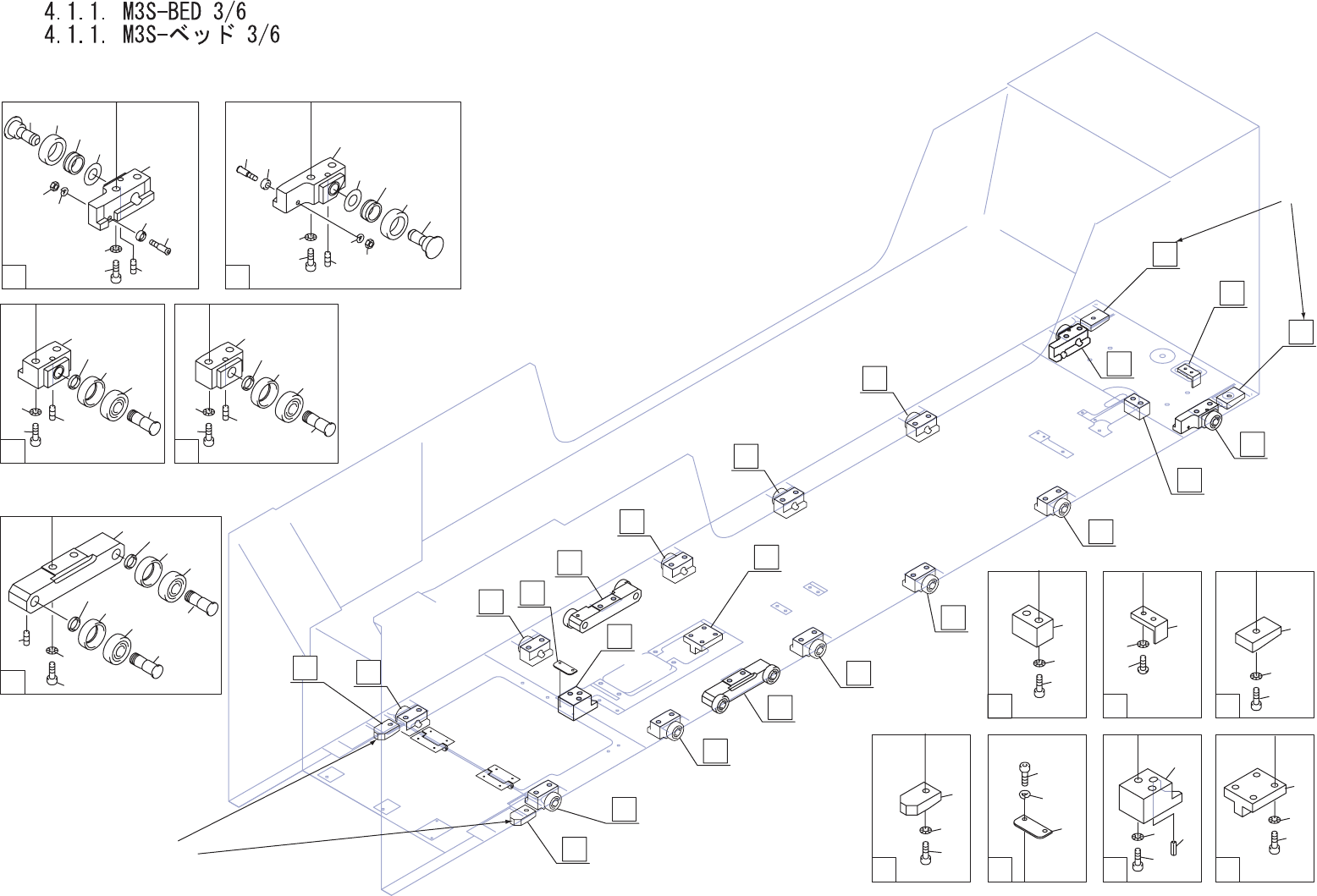 4.1.1. M3S-BED 3/6
4.1.1. M3S-ベッド 3/6