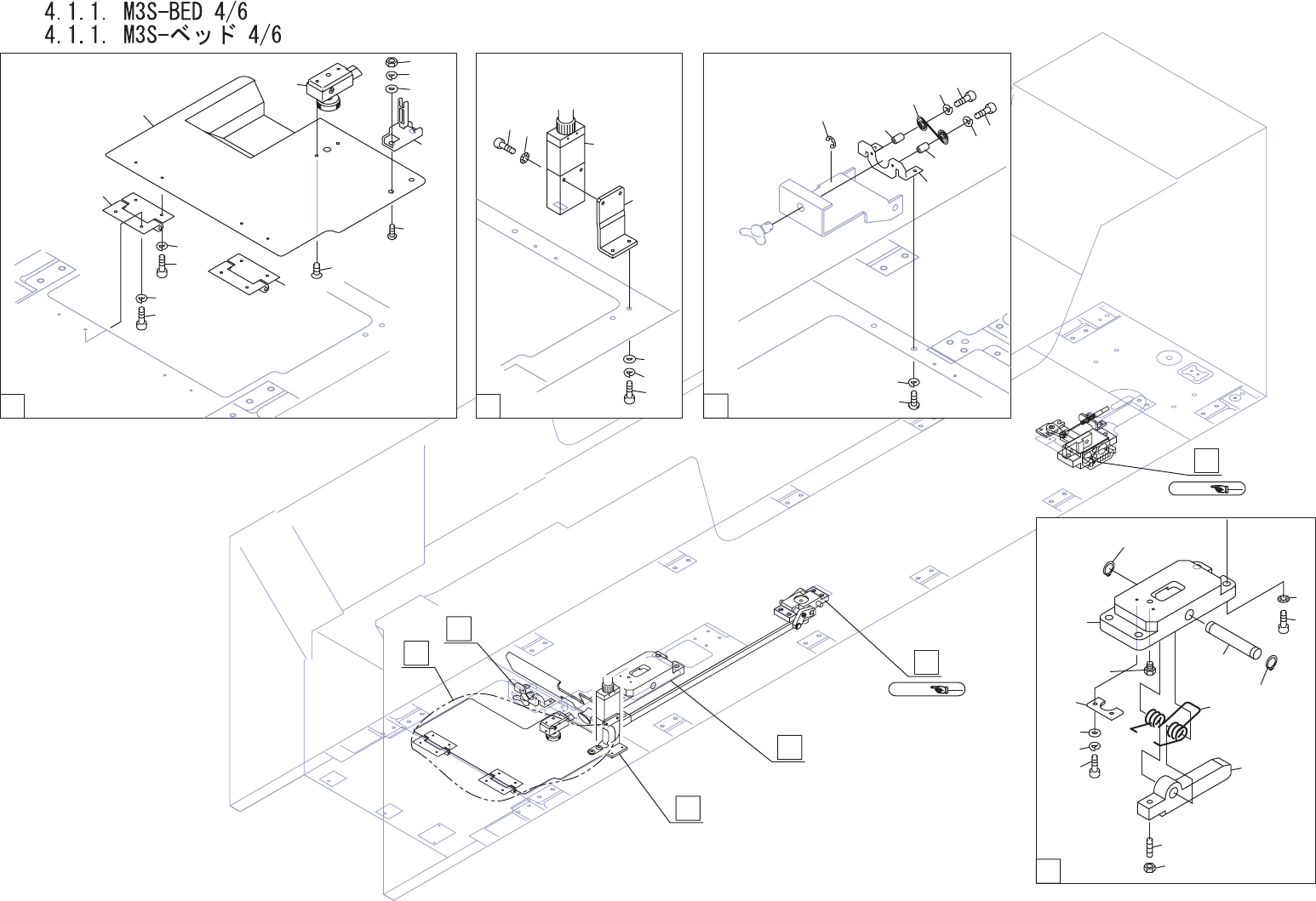 4.1.1. M3S-BED 4/6
4.1.1. M3S-ベッド 4/6