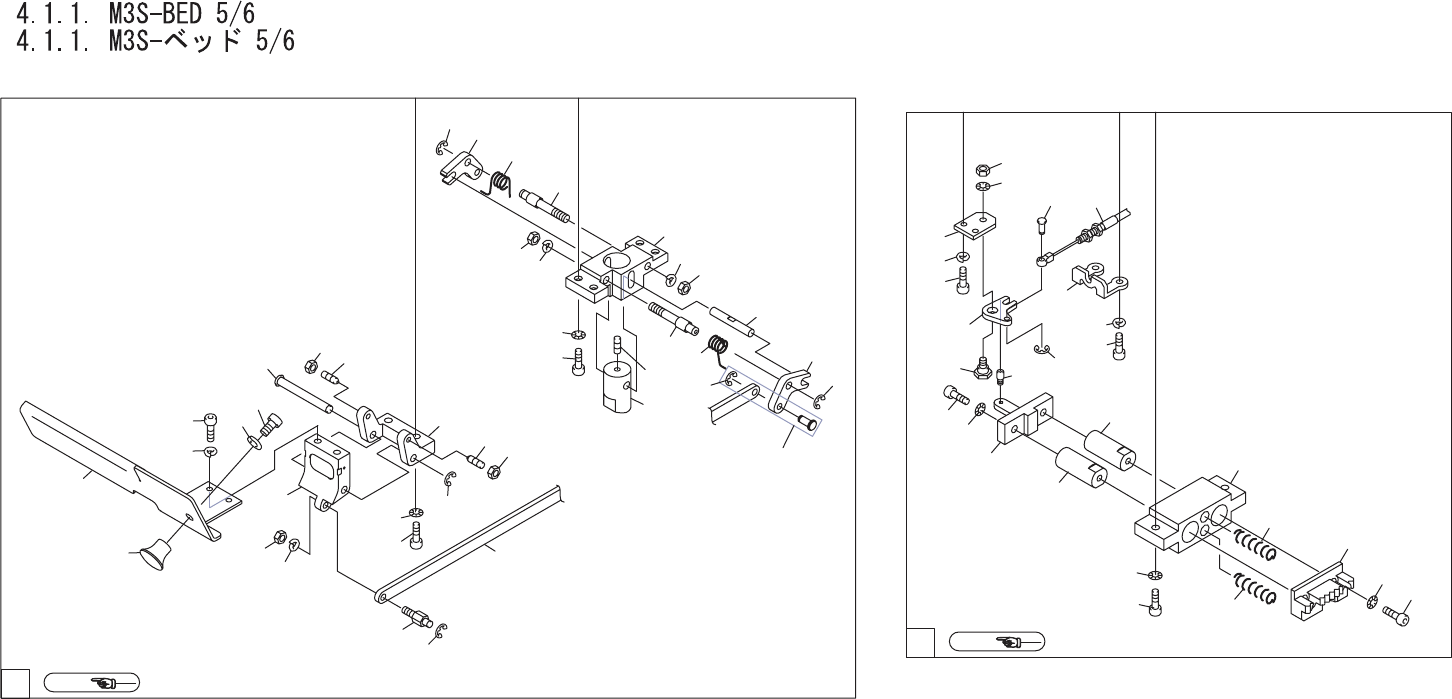 4.1.1. M3S-BED 5/6
4.1.1. M3S-ベッド 5/6