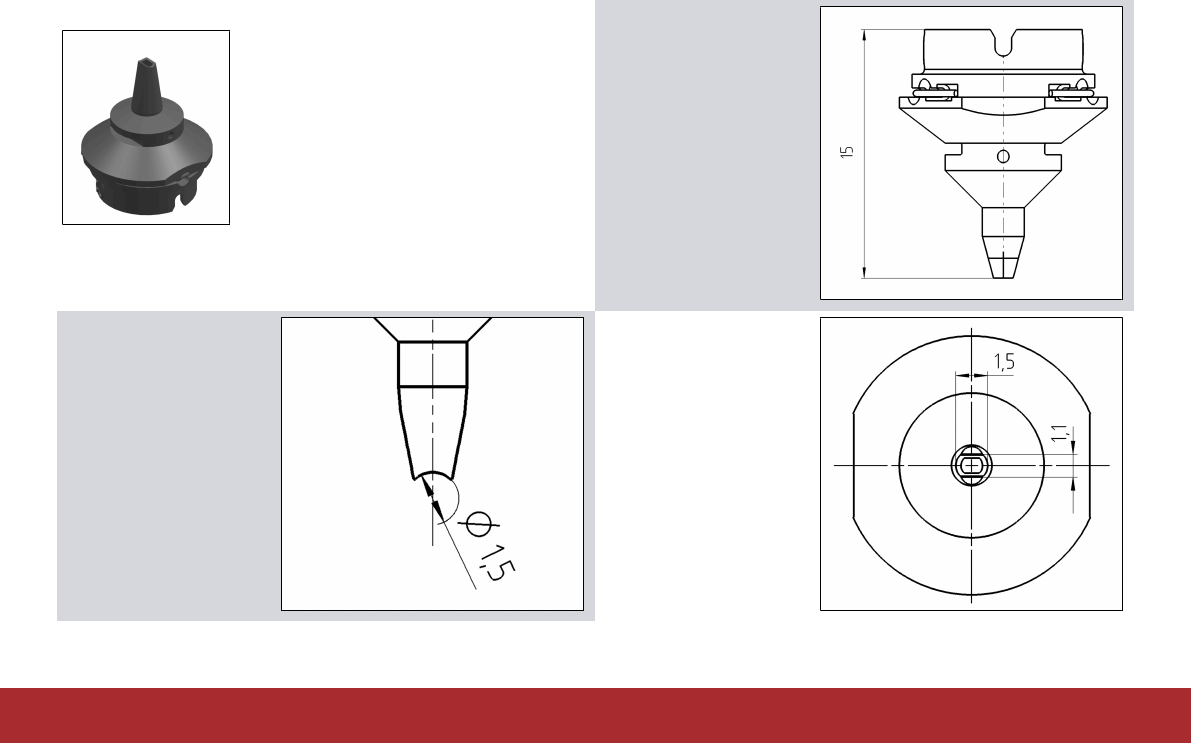 15

$\phi$ 1,5

1,5

1,1