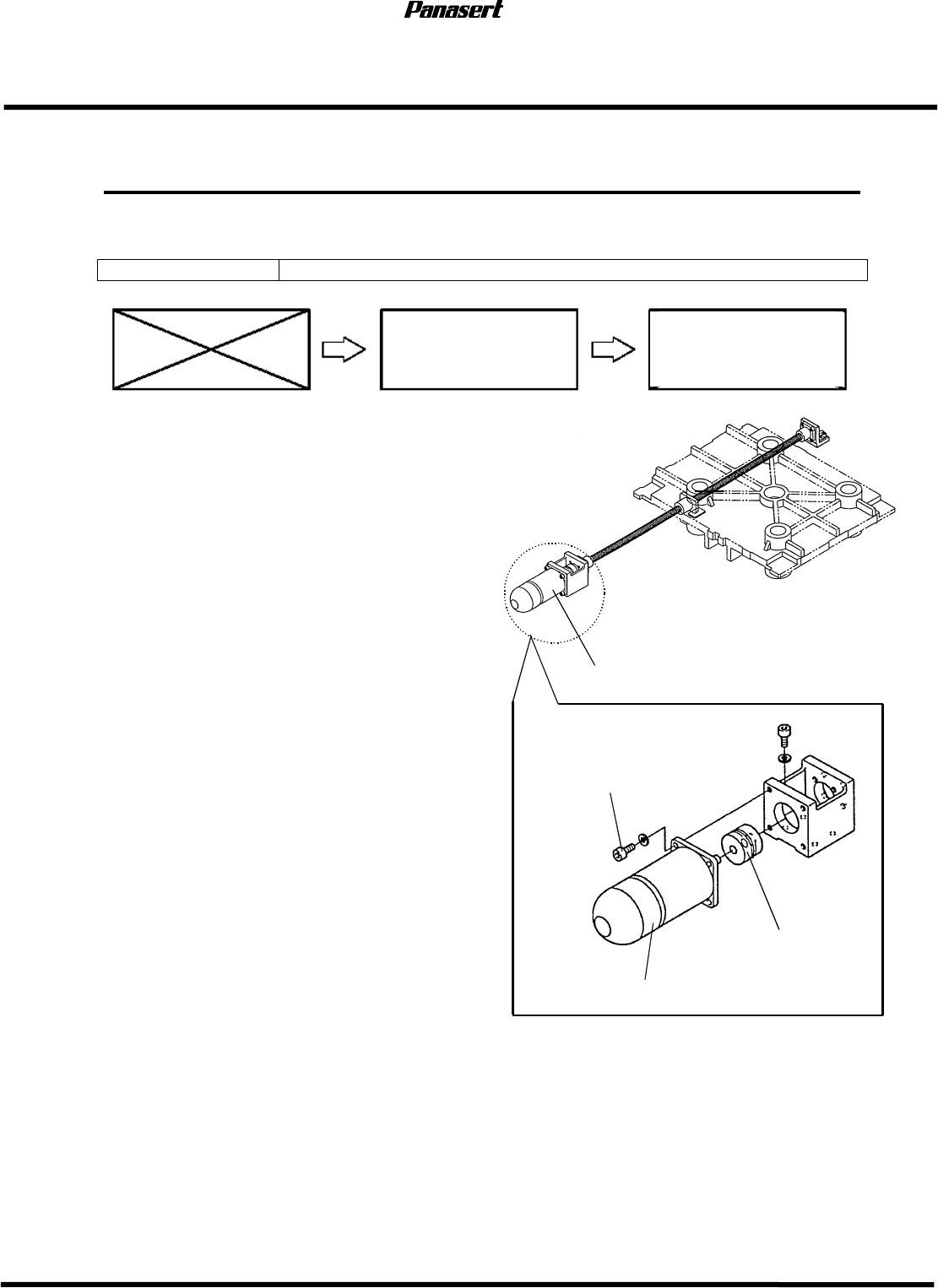 Panasert