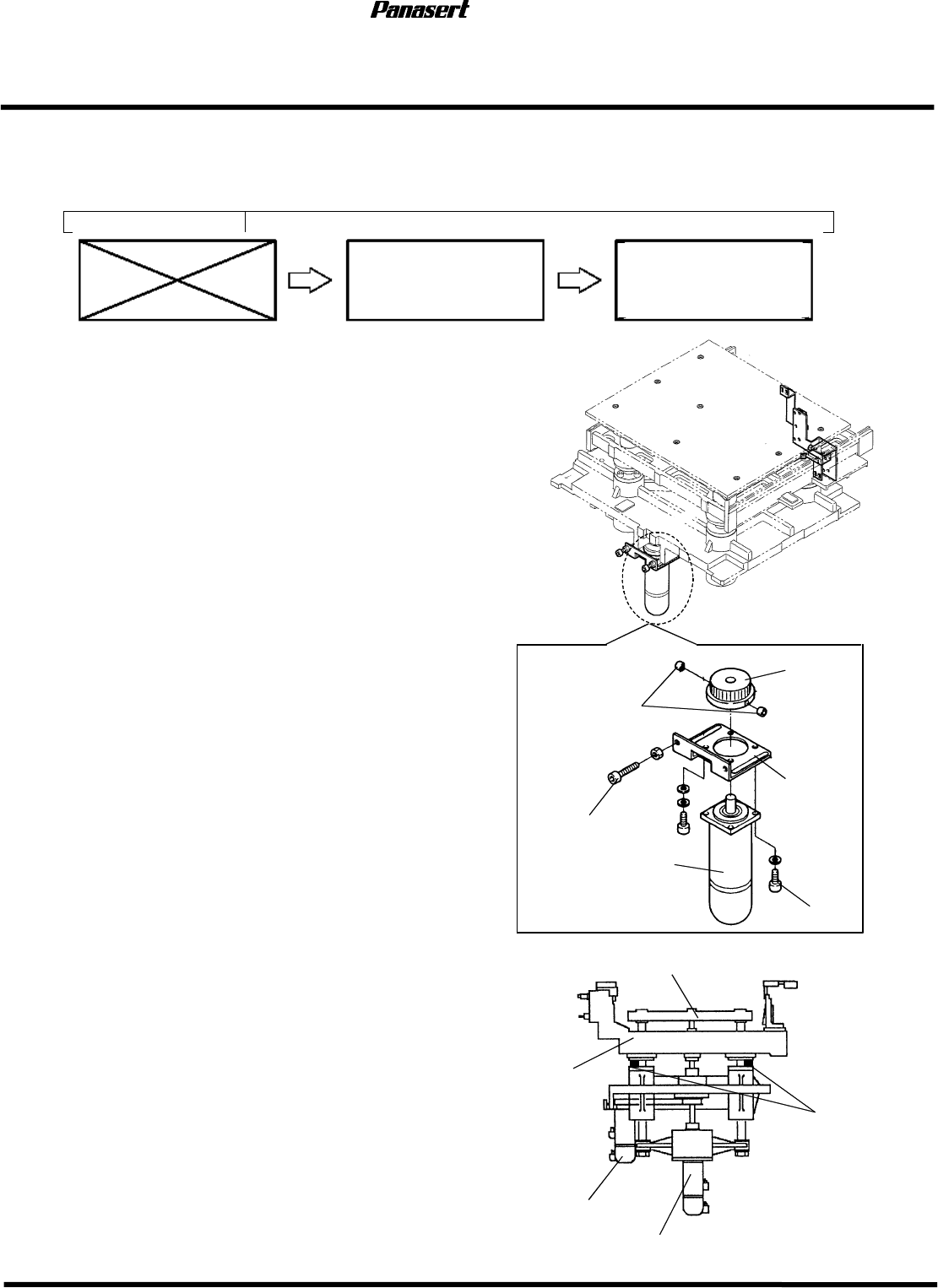 Panasert