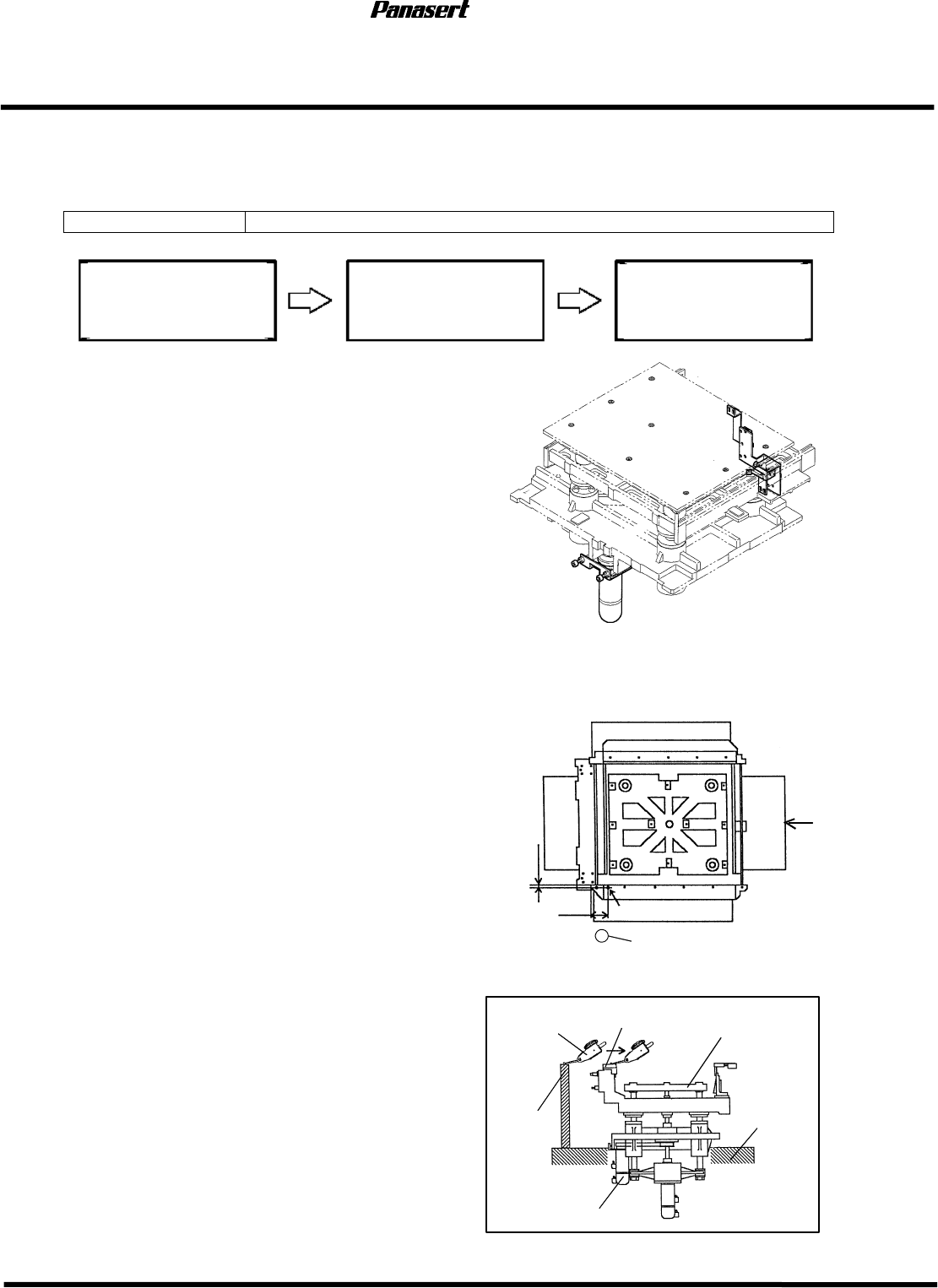 Panasert